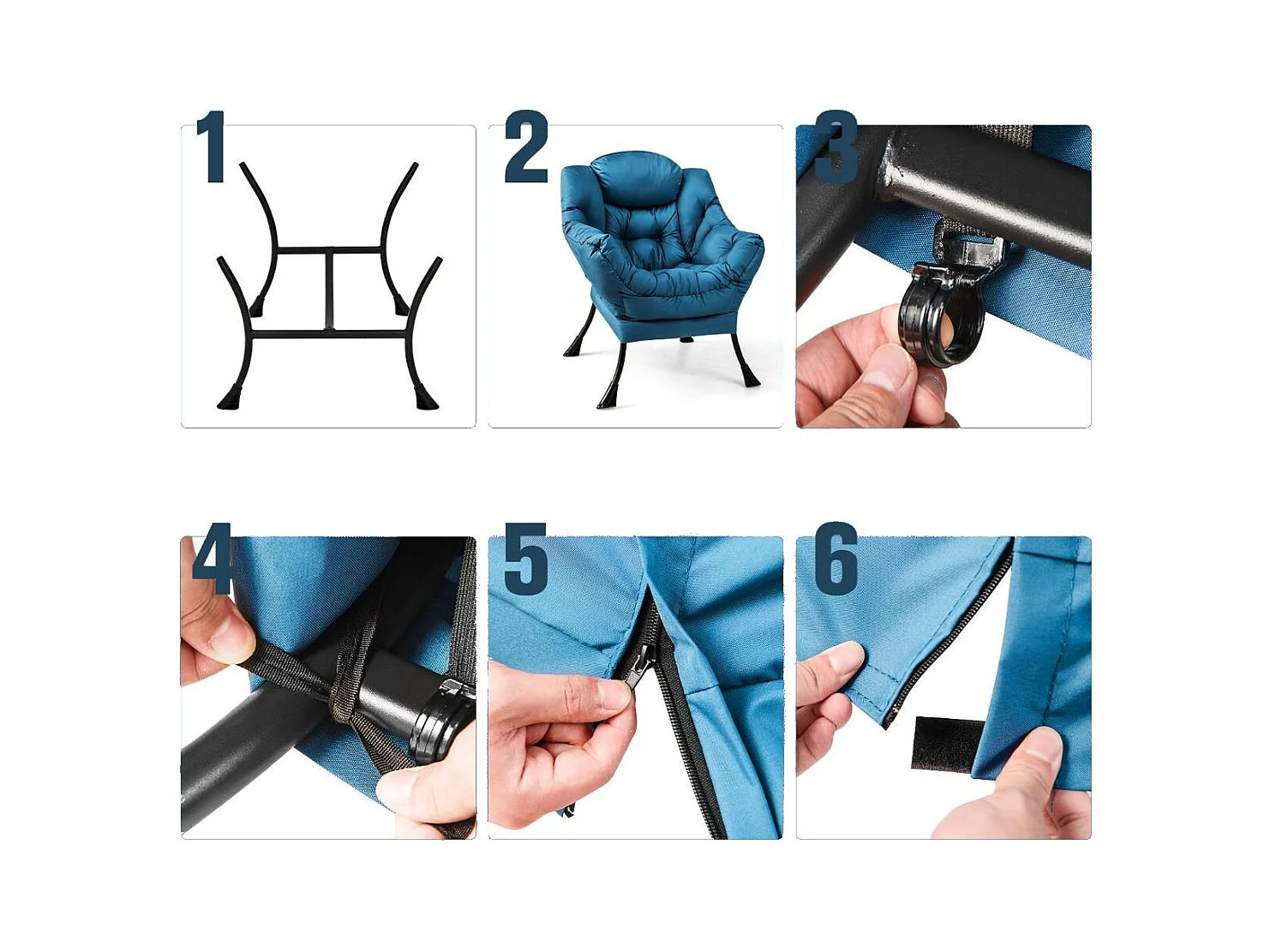 1

2

3

4

5

6