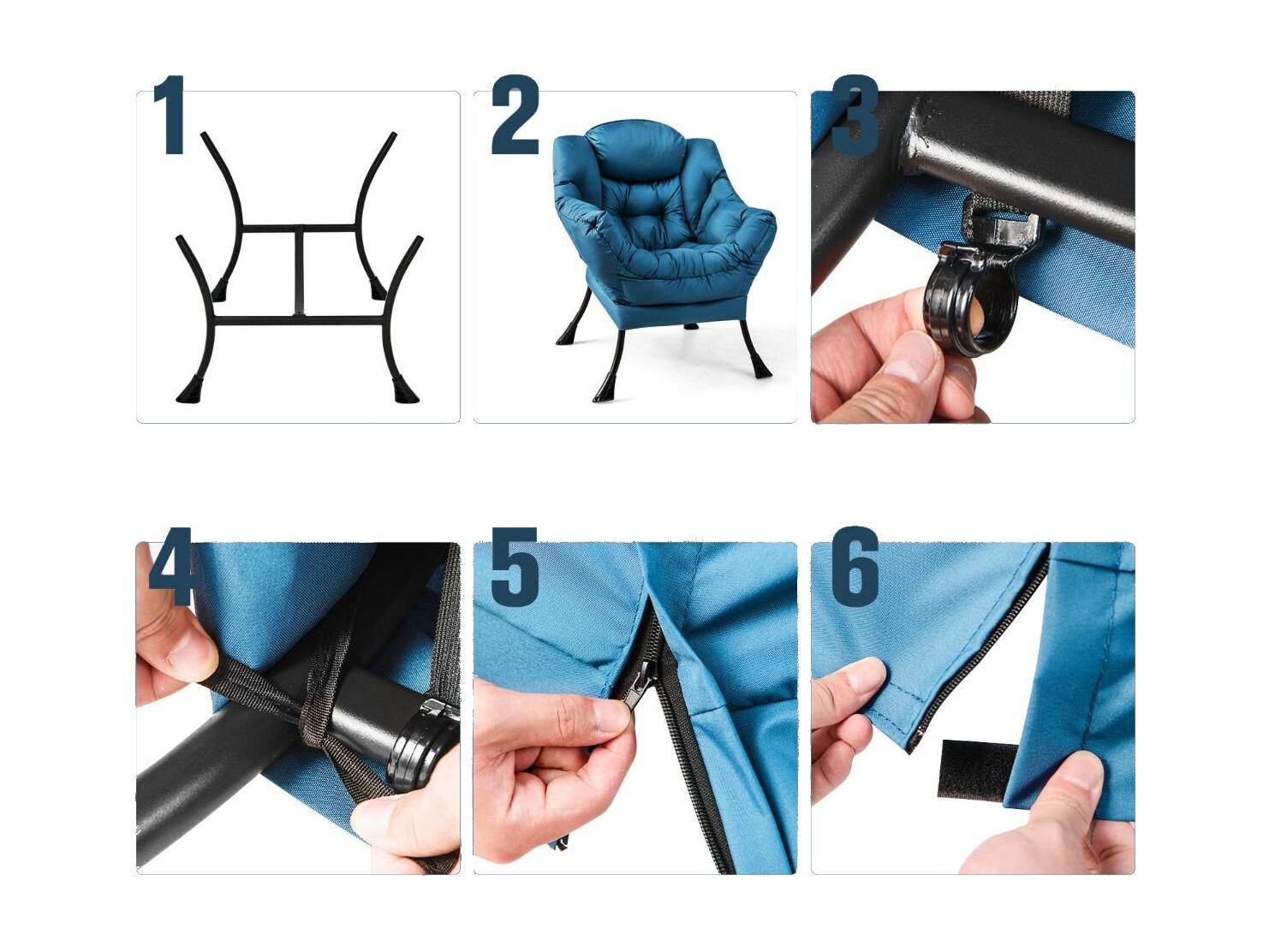 1

2

3

4

5

6