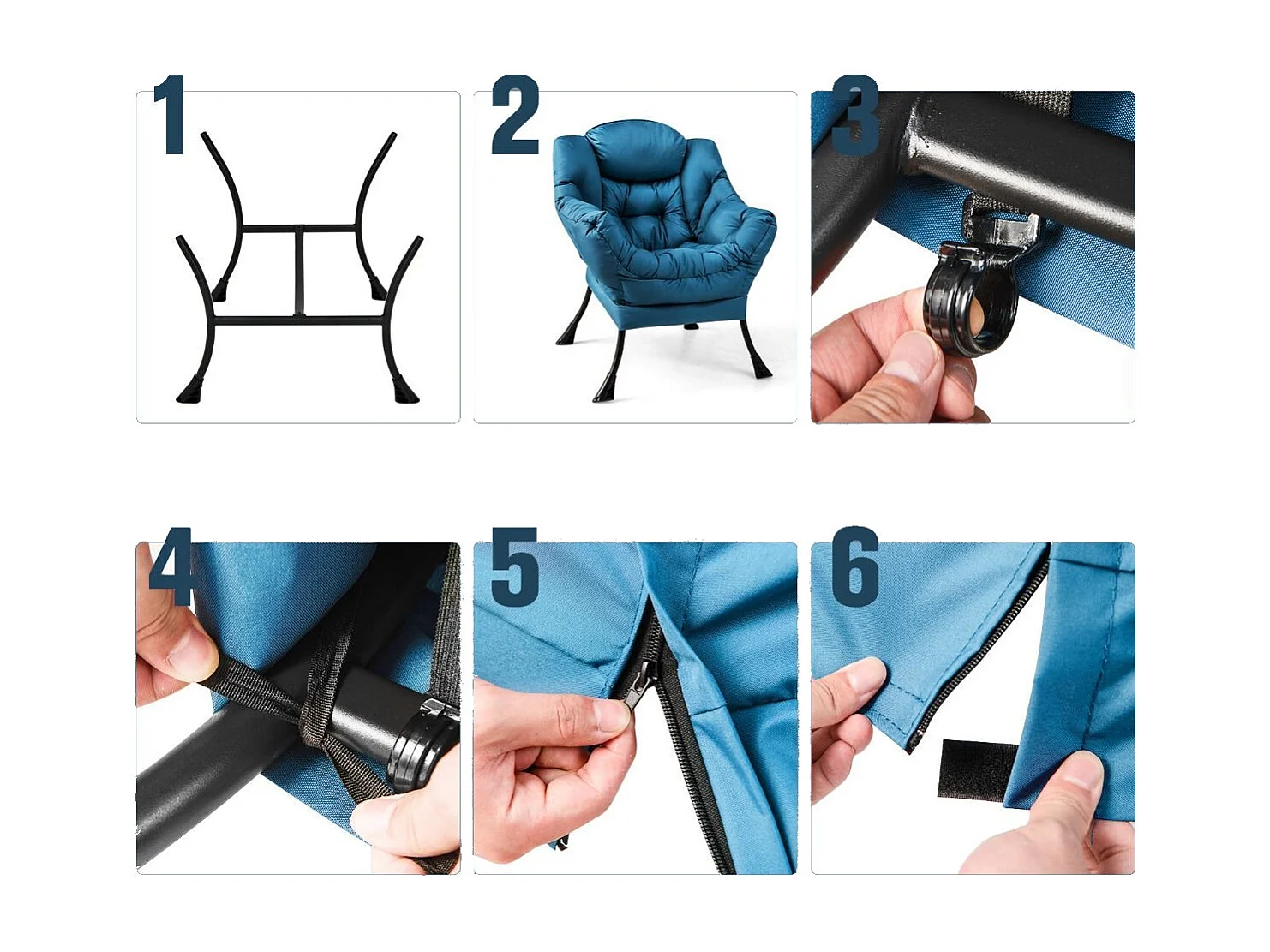 1

2

3

4

5

6