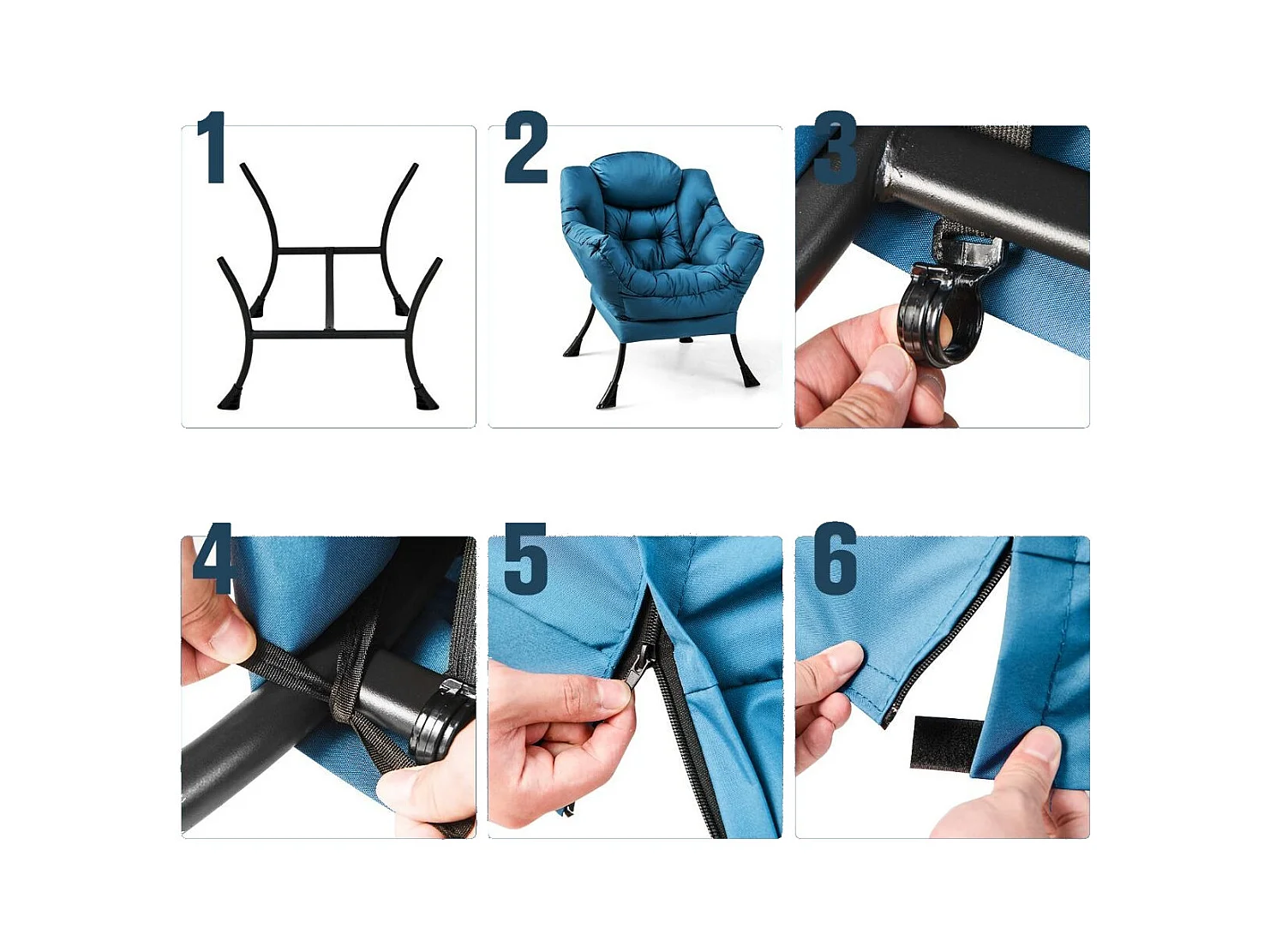 1

2

3

4

5

6