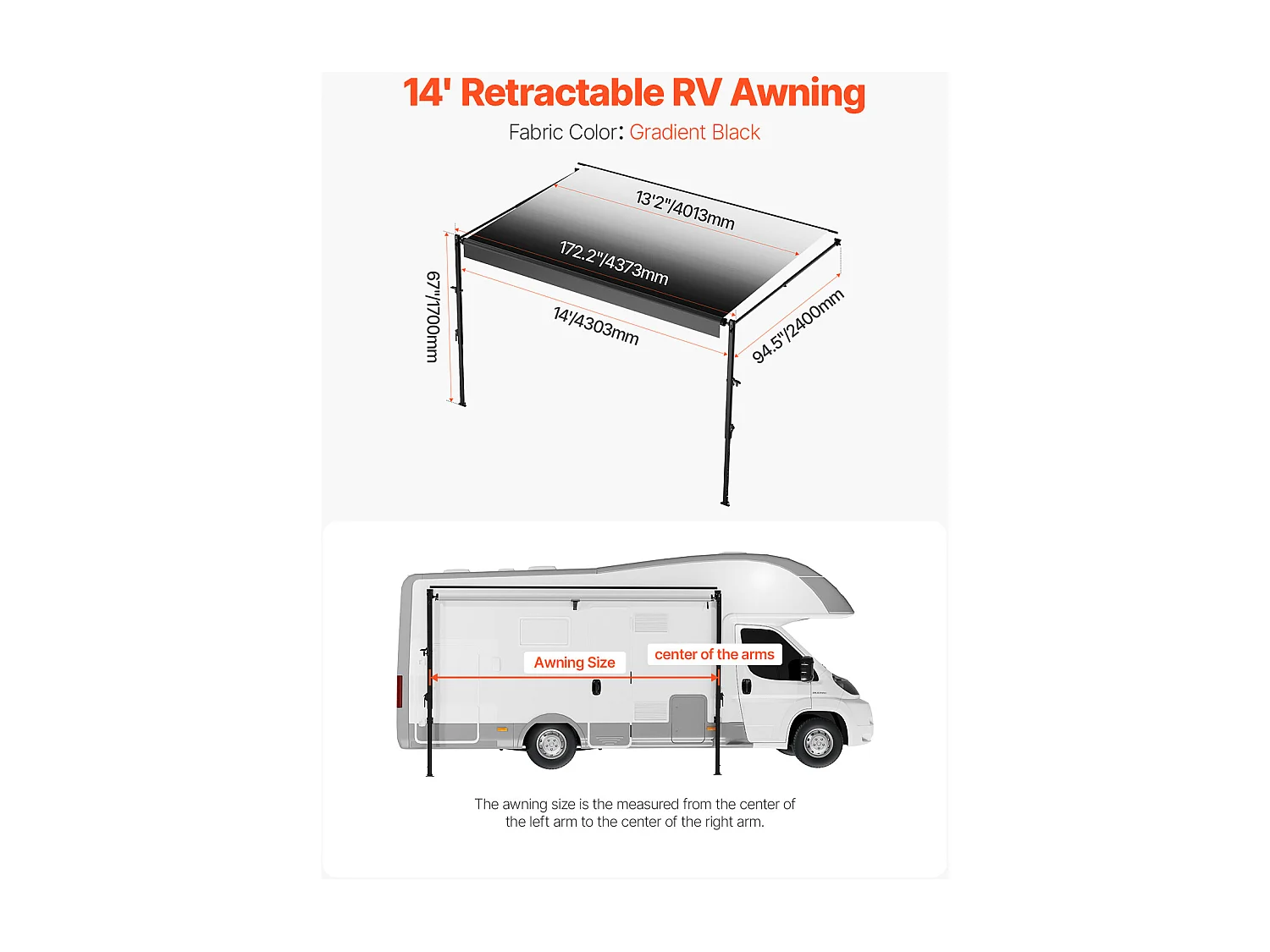 14' Retractable RV Awning

Fabric Color: Gradient Black

13'2"/4013mm

172.2"/4373mm

67"/1700mm

14'/4303mm

94.5"/2400mm

Awning Size

center of the arms

The awning size is the measured from the center of the left arm to the center of the right arm.