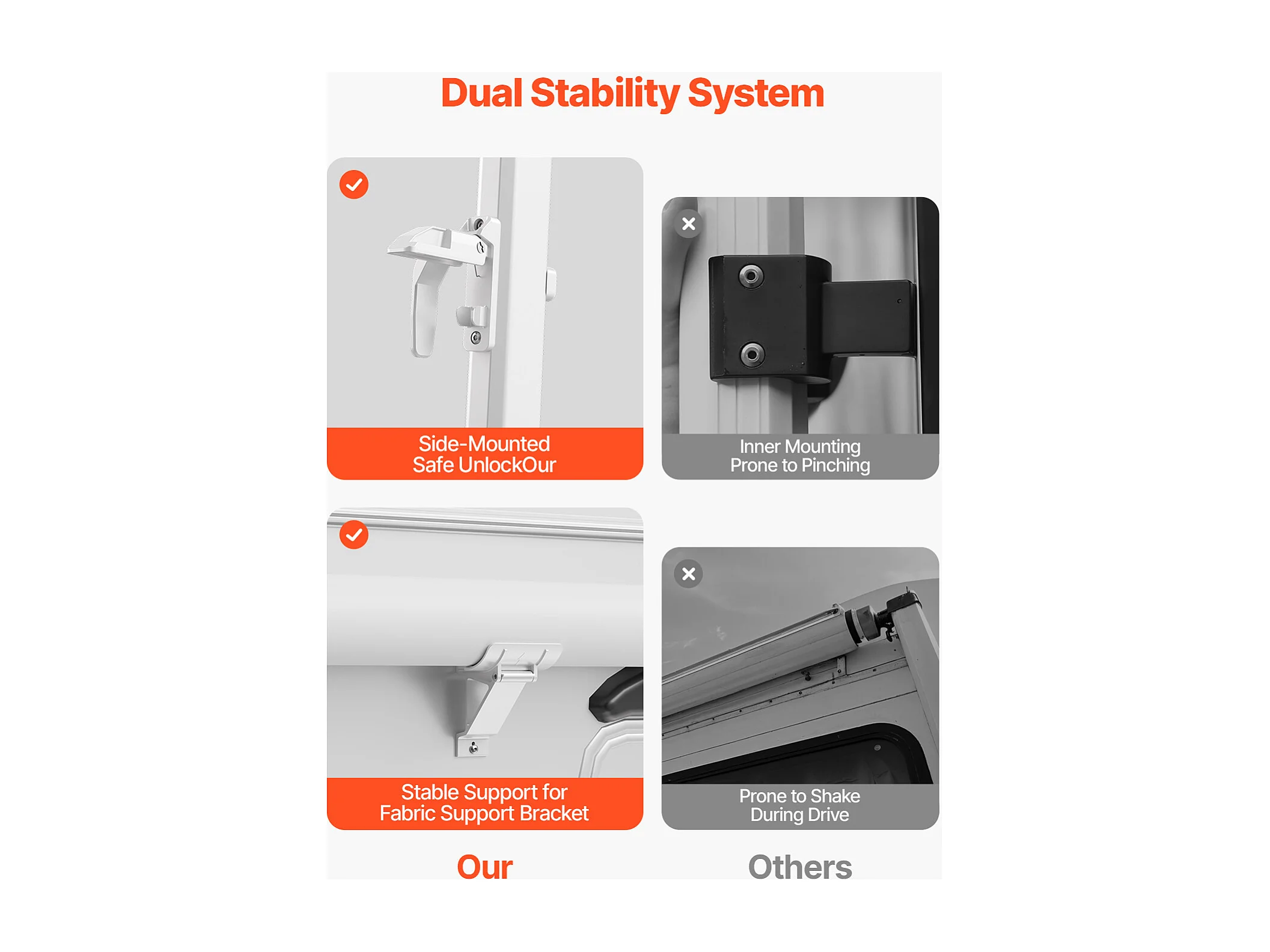 Dual Stability System

Side-Mounted
Safe UnlockOur

Inner Mounting
Prone to Pinching

Stable Support for
Fabric Support Bracket

Prone to Shake
During Drive

Our

Others