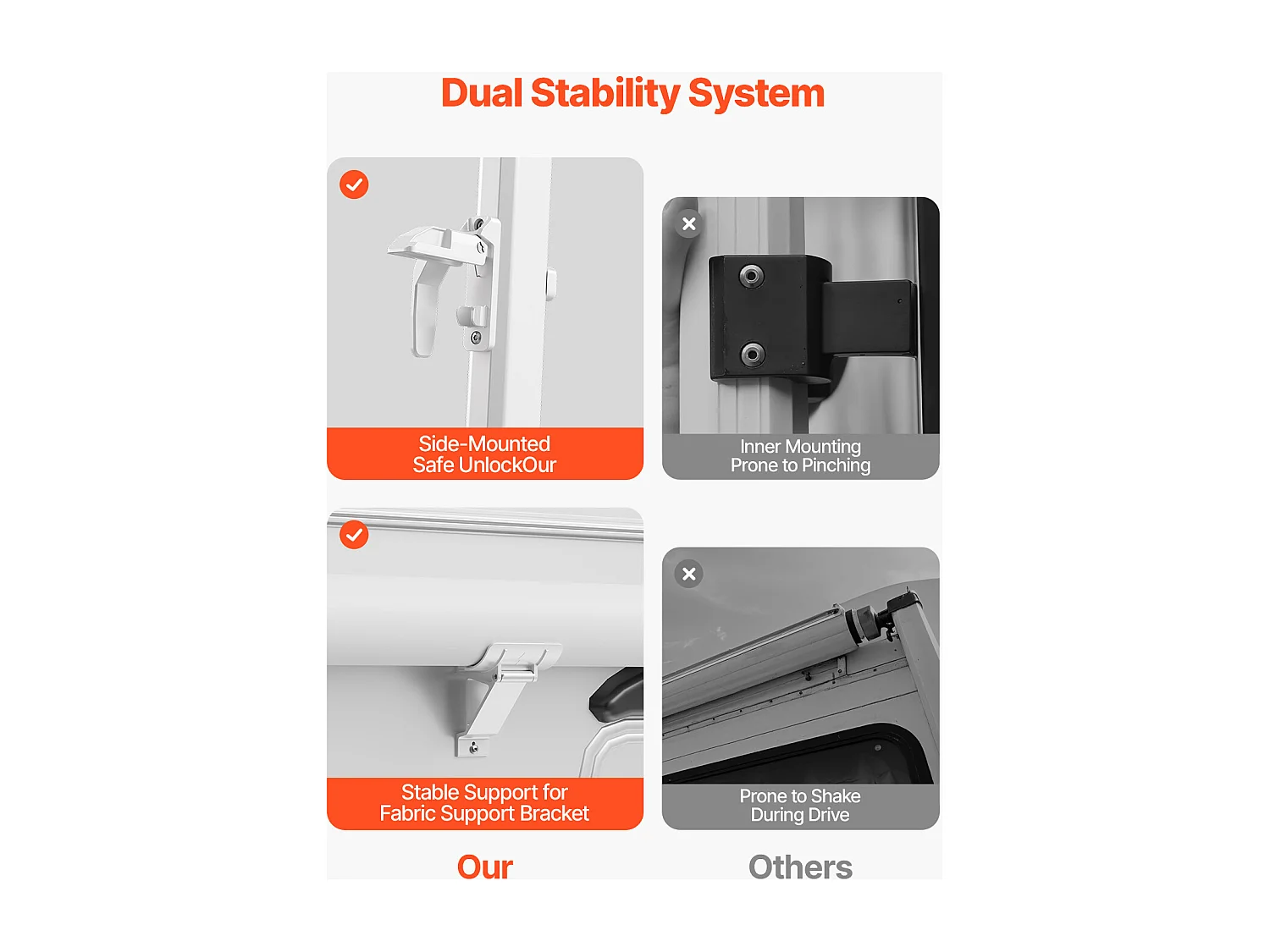 Dual Stability System

Side-Mounted
Safe UnlockOur

Inner Mounting
Prone to Pinching

Stable Support for
Fabric Support Bracket

Prone to Shake
During Drive

Our

Others