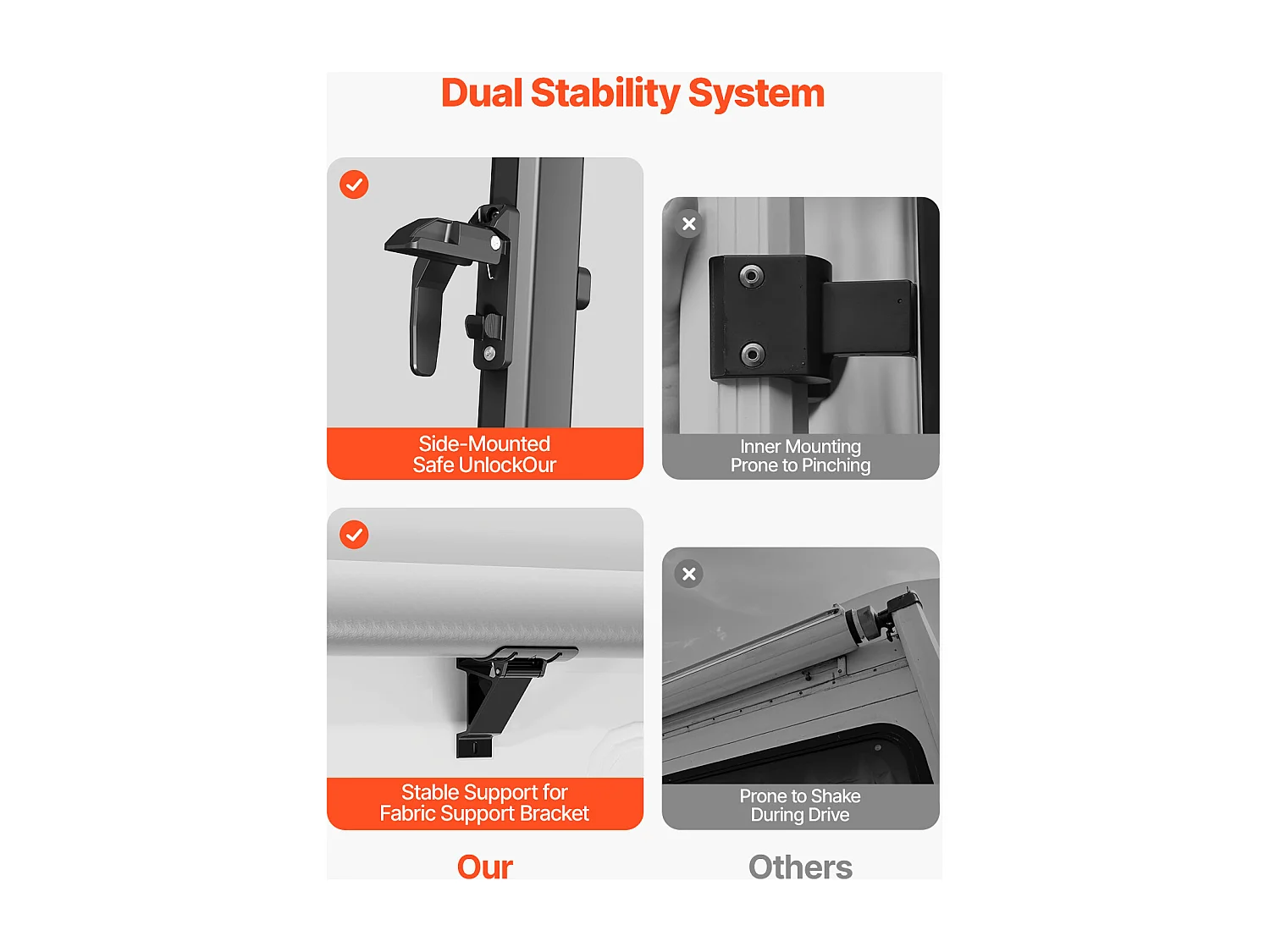 Dual Stability System

Side-Mounted
Safe UnlockOur

Inner Mounting
Prone to Pinching

Stable Support for
Fabric Support Bracket

Prone to Shake
During Drive

Our

Others