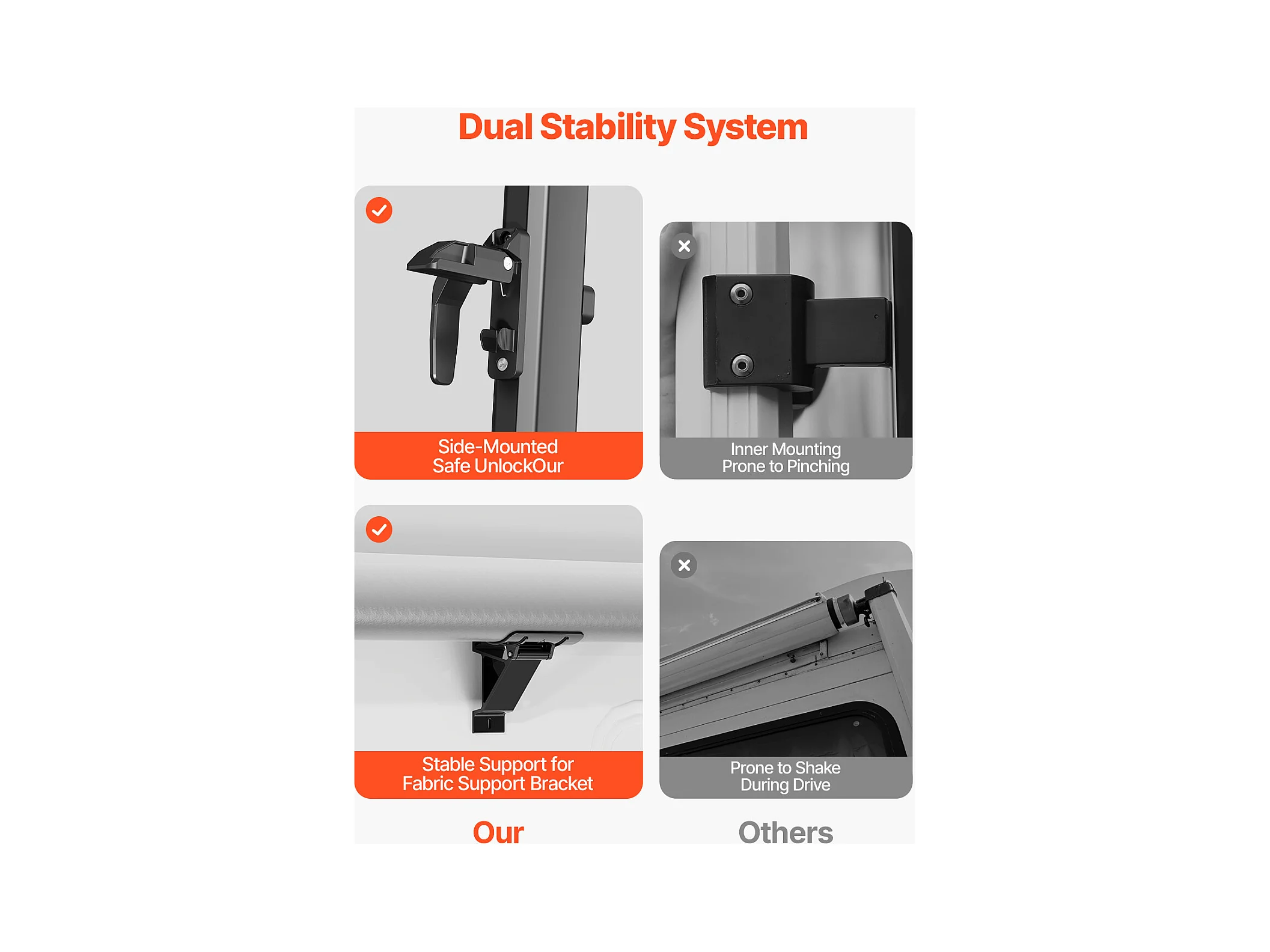 Dual Stability System

Side-Mounted
Safe UnlockOur

Inner Mounting
Prone to Pinching

Stable Support for
Fabric Support Bracket

Prone to Shake
During Drive

Our

Others