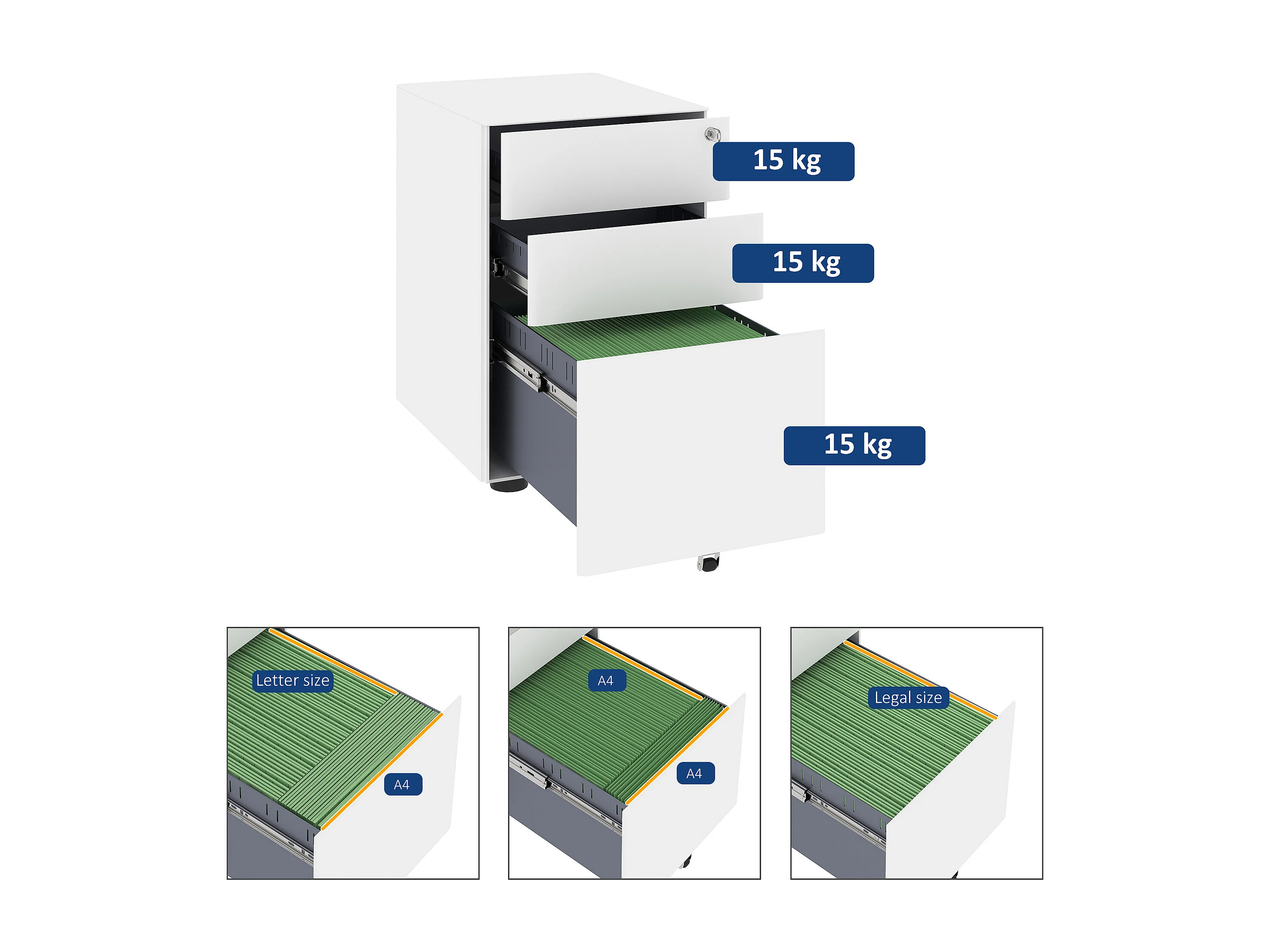 15 kg

15 kg

15 kg

Letter size

A4

A4

A4

Legal size