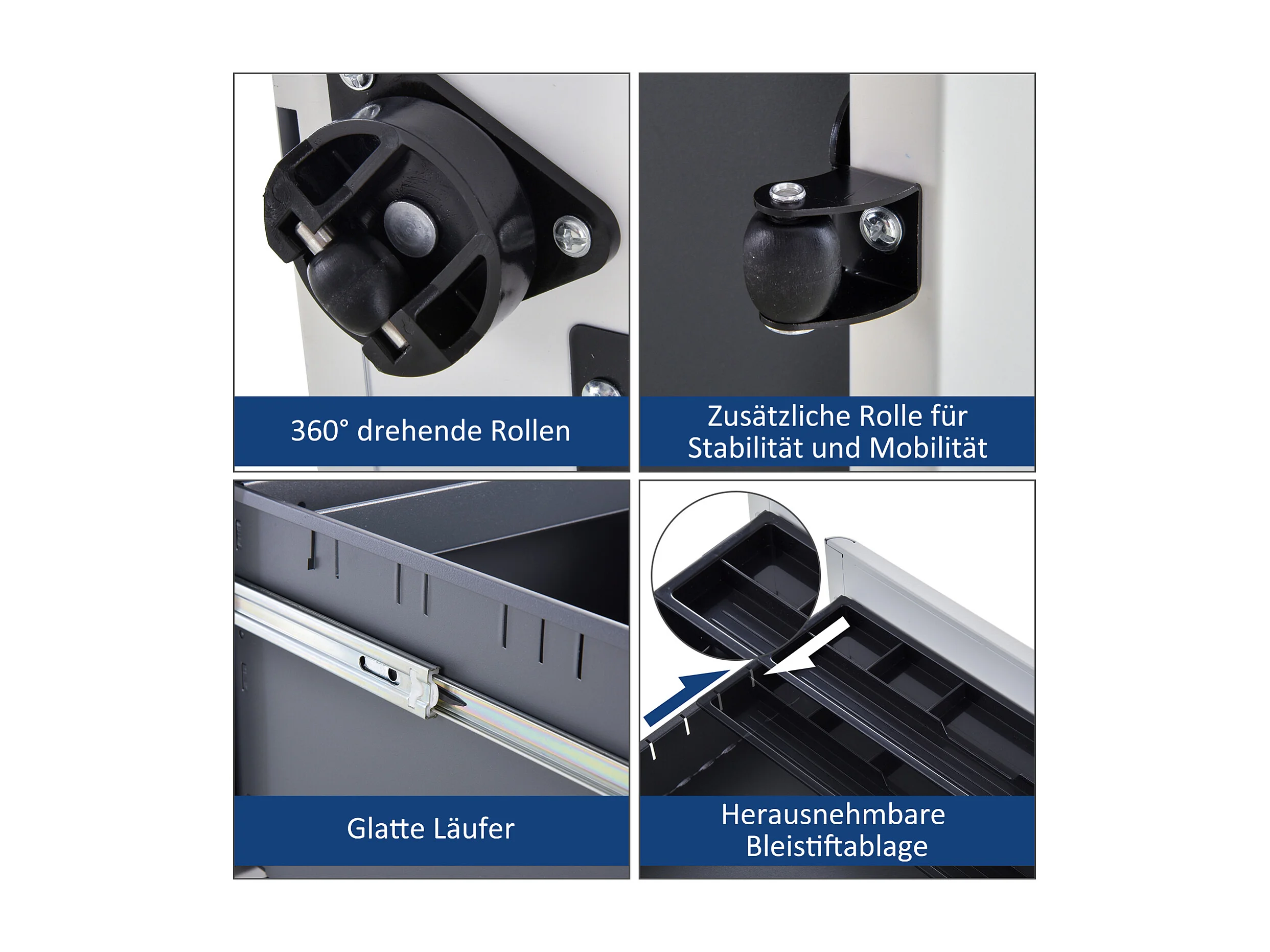 360° drehende Rollen

Zusätzliche Rolle für Stabilität und Mobilität

Glatte Läufer

Herausnehmbare Bleistiftablage