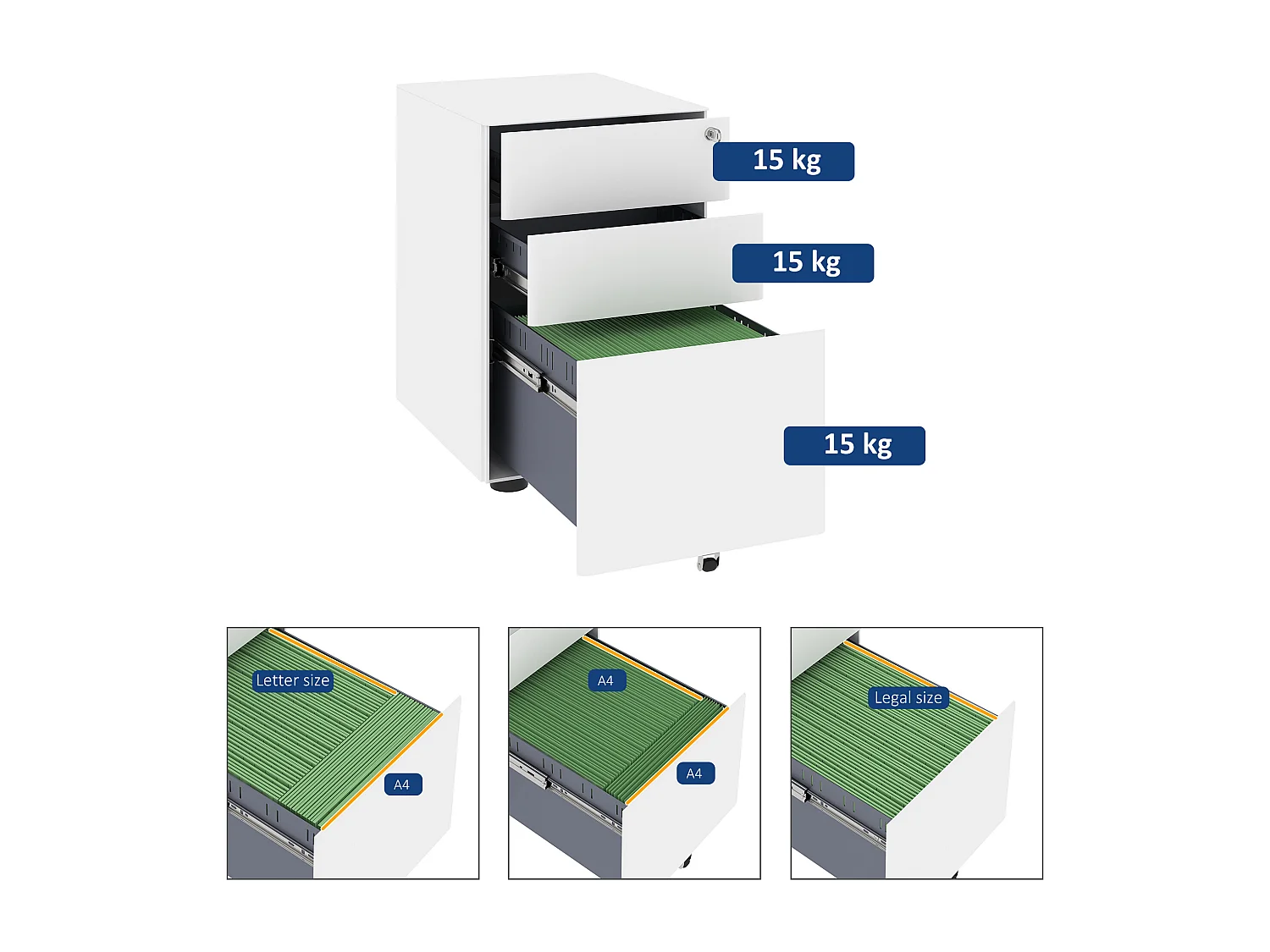 15 kg

15 kg

15 kg

Letter size

A4

A4

A4

Legal size