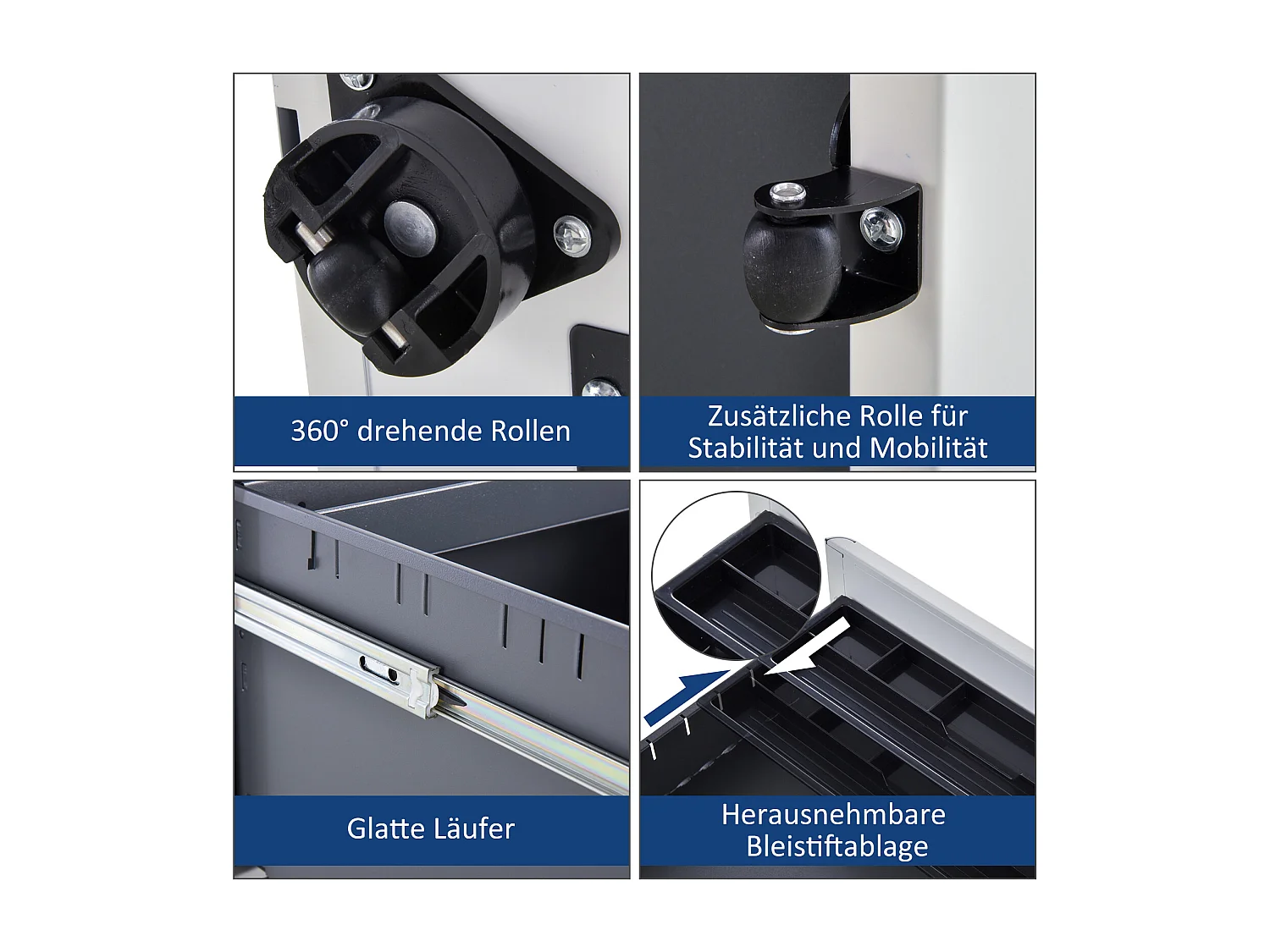 360° drehende Rollen

Zusätzliche Rolle für Stabilität und Mobilität

Glatte Läufer

Herausnehmbare Bleistiftablage