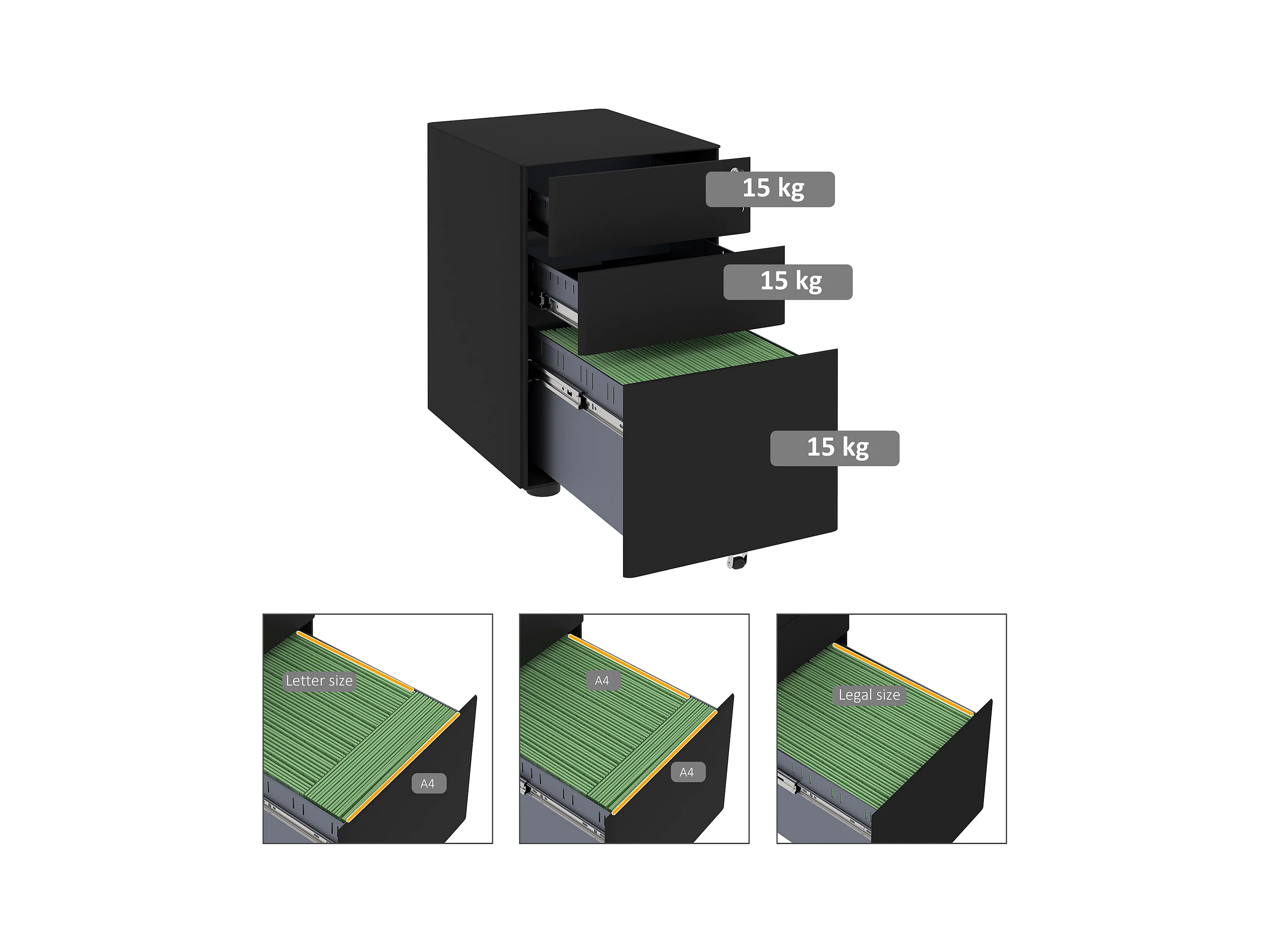 15 kg

15 kg

15 kg

Letter size

A4

A4

A4

Legal size