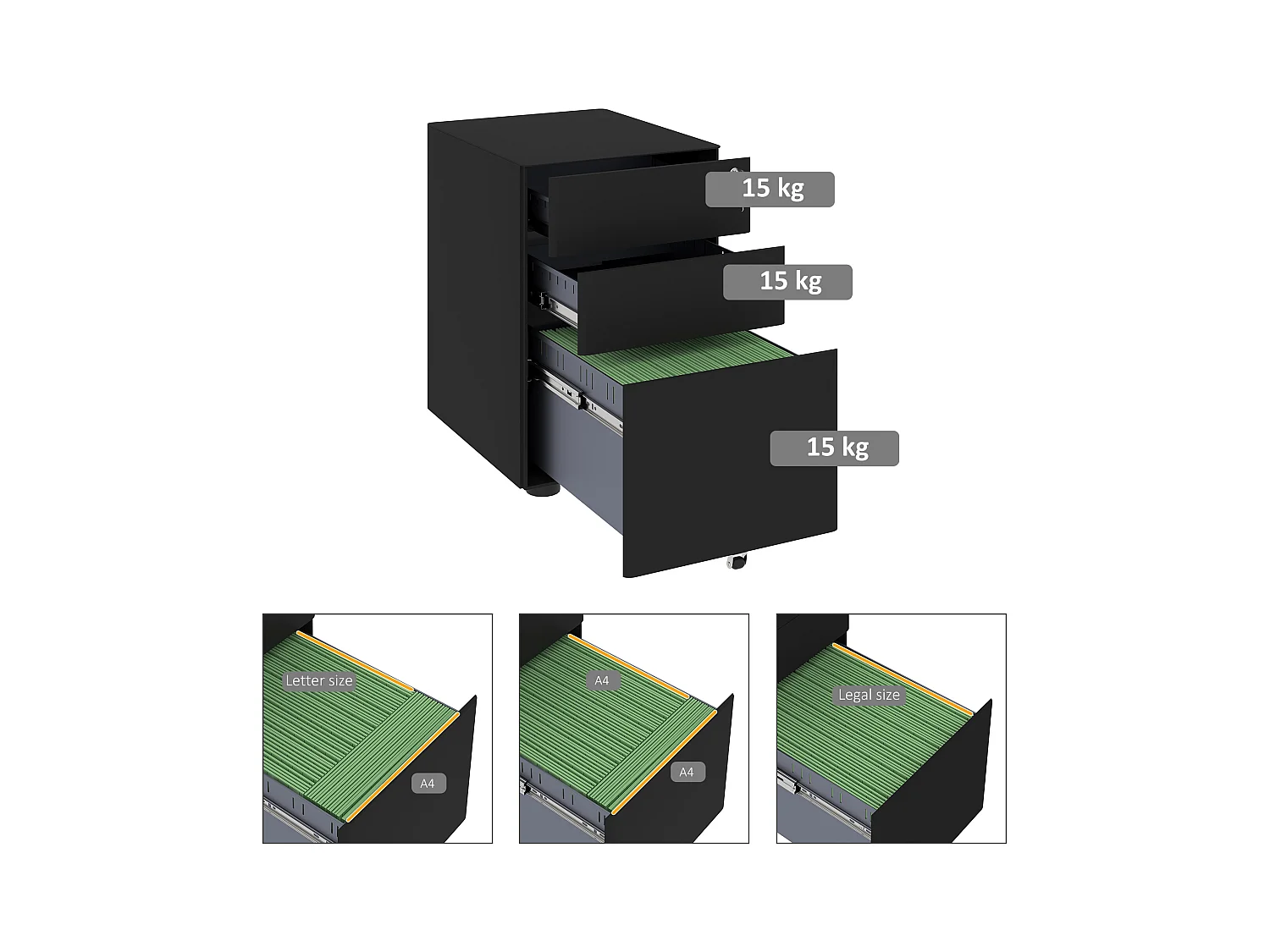 15 kg

15 kg

15 kg

Letter size

A4

A4

A4

Legal size