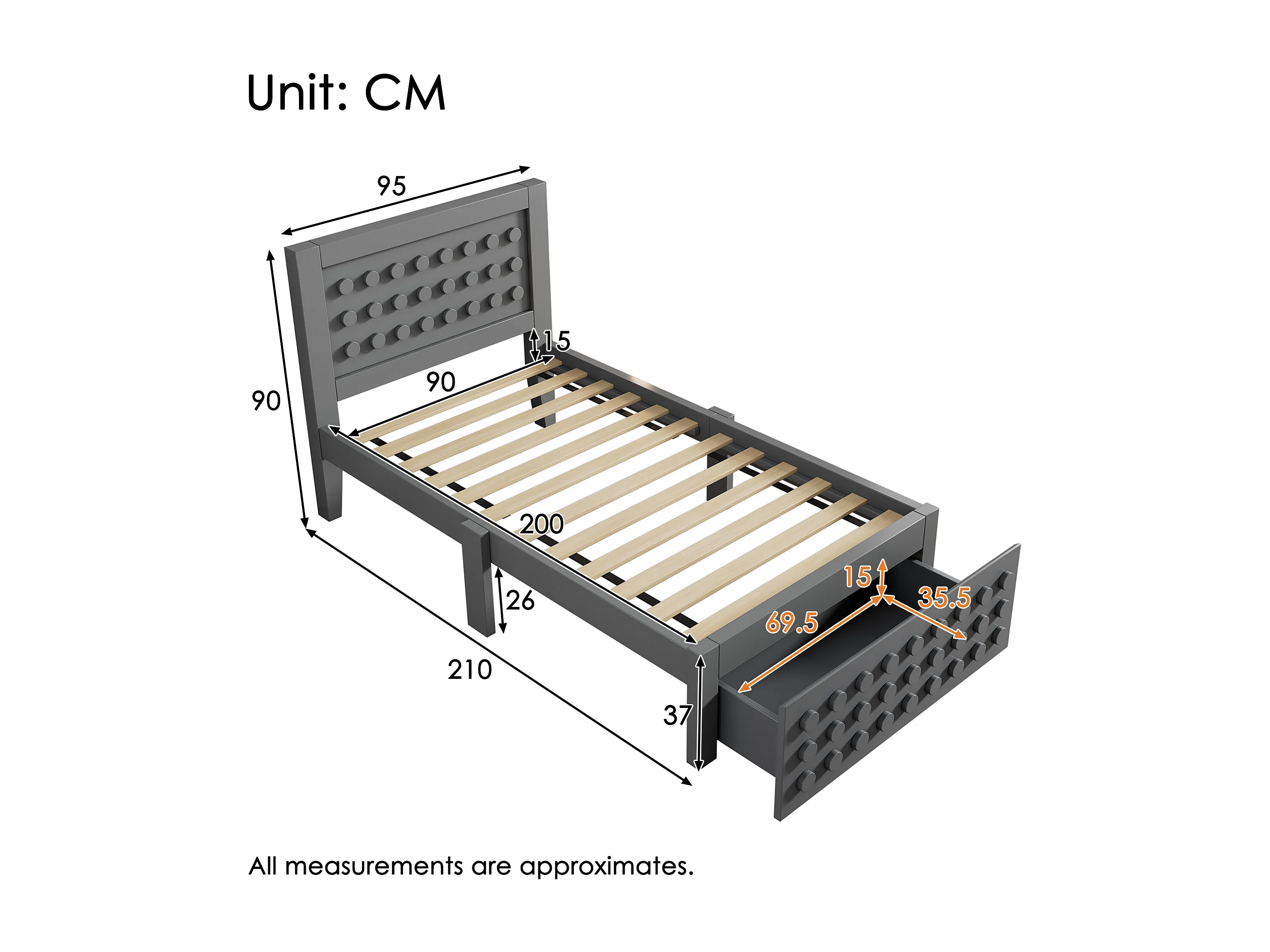 Unit: CM

95

90

15

90

200

26

210

37

15

35.5

69.5

All measurements are approximates.