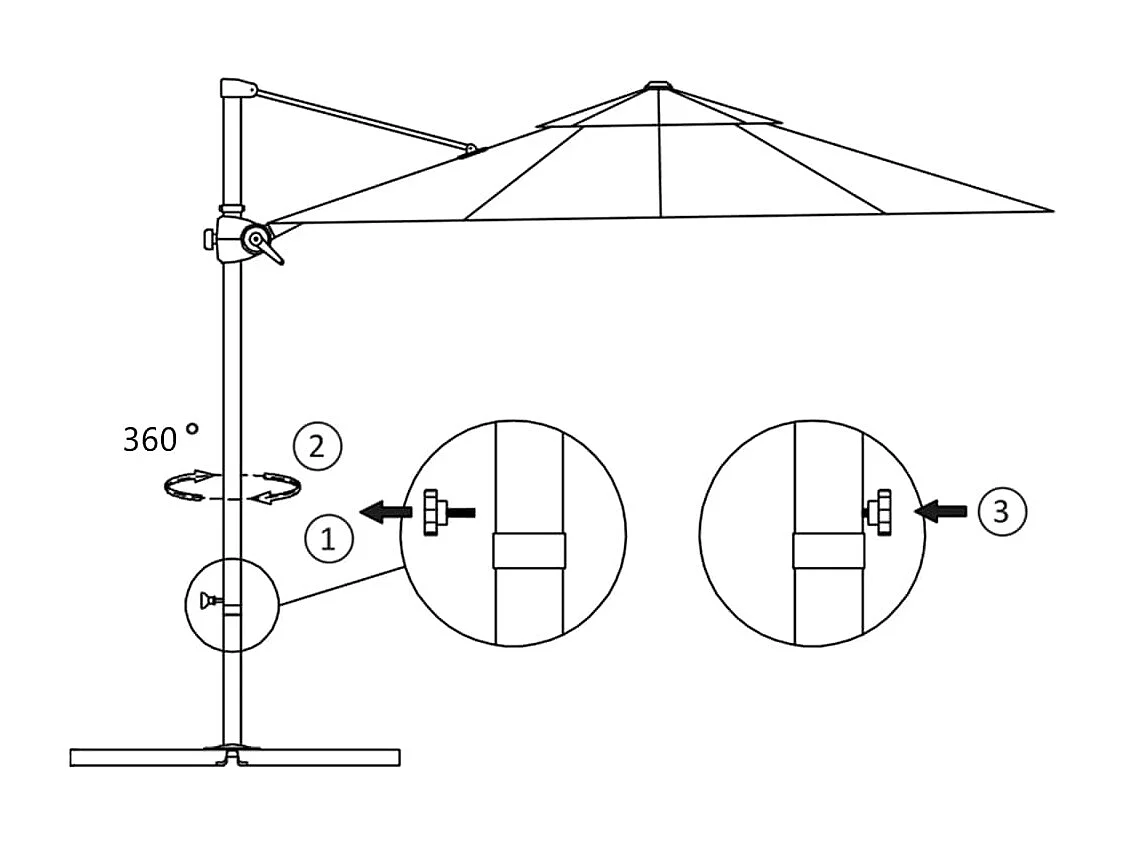 360 °
2
1
3