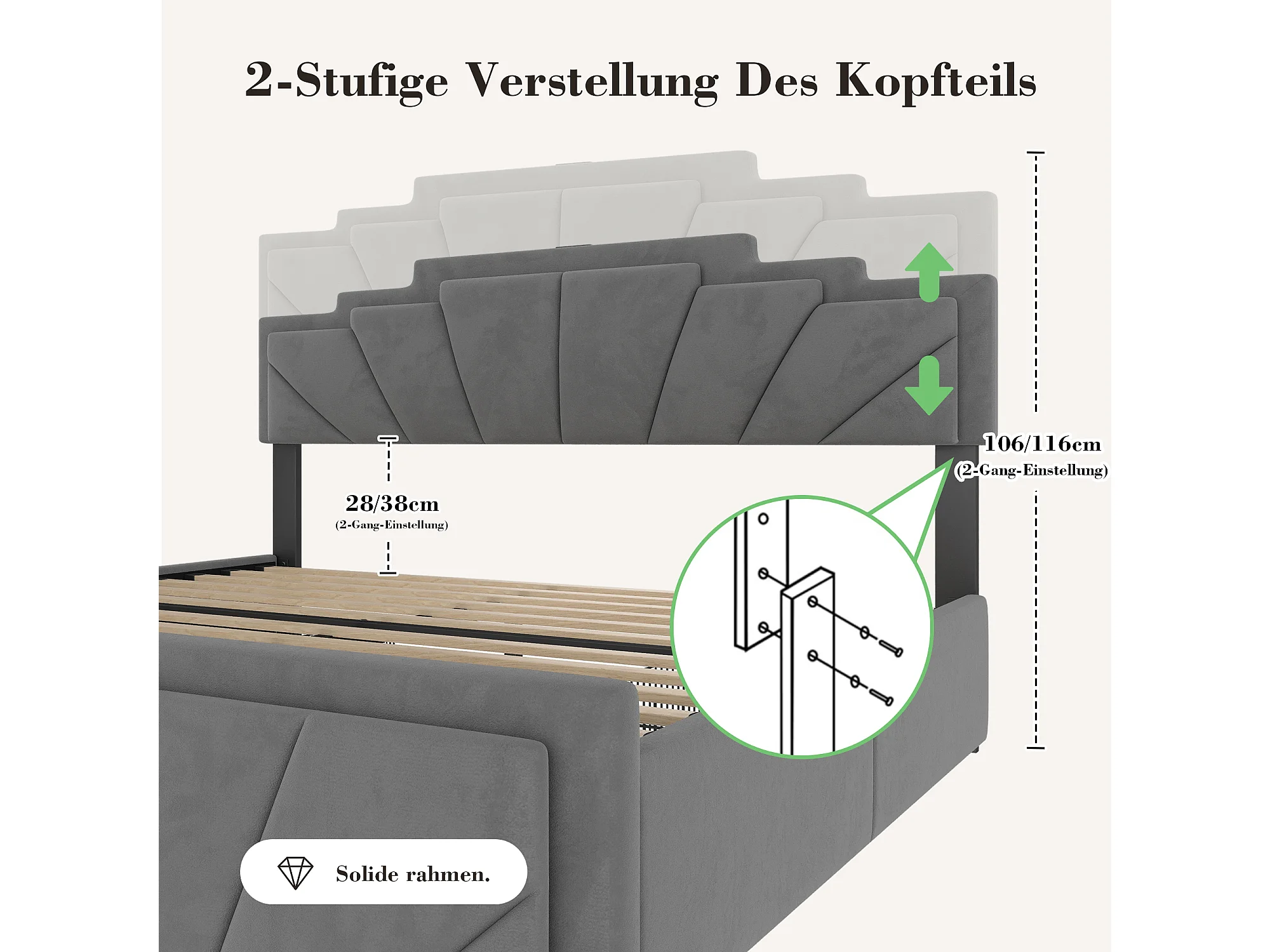 2-Stufige Verstellung Des Kopfteils

106/116cm
(2-Gang-Einstellung)

28/38cm
(2-Gang-Einstellung)

Solide rahmen.