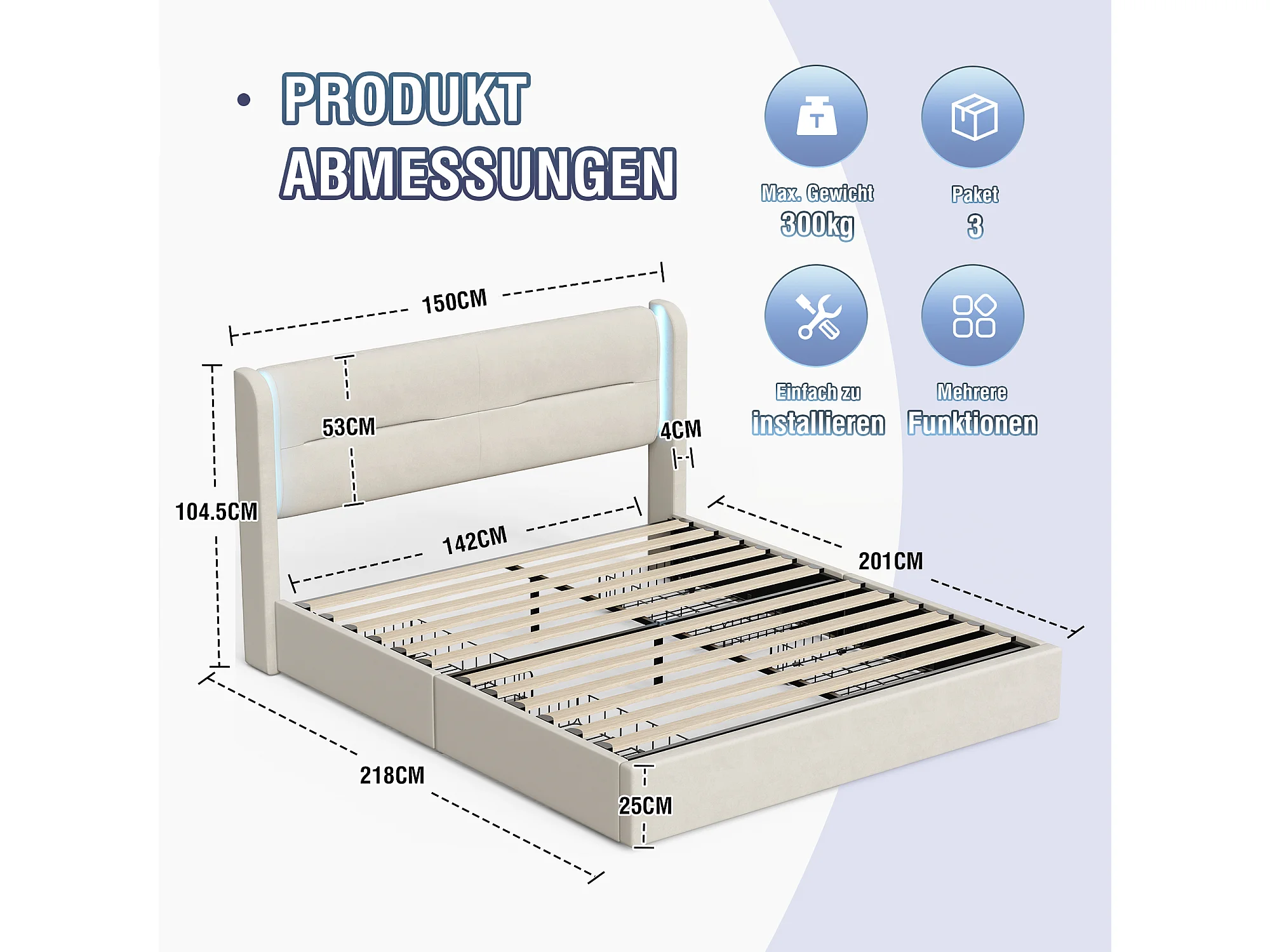 • PRODUKT ABMESSUNGEN

Max. Gewicht
300kg

Paket
3

Einfach zu
installieren

Mehrere
Funktionen

150CM

53CM

4CM

104.5CM

142CM

201CM

218CM

25CM