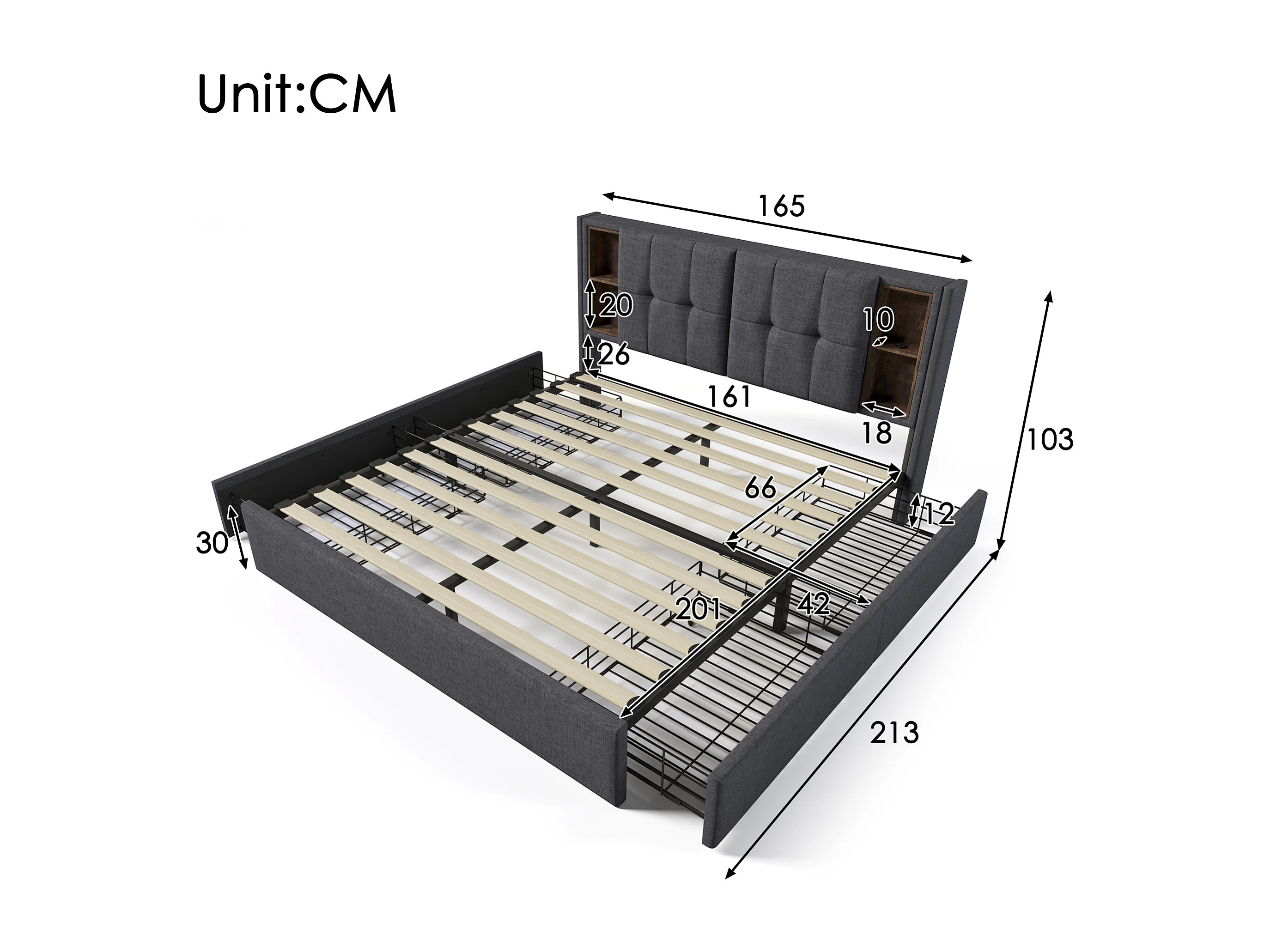 Unit:CM

165

20

10

26

161

18

103

66

12

30

201

42

213