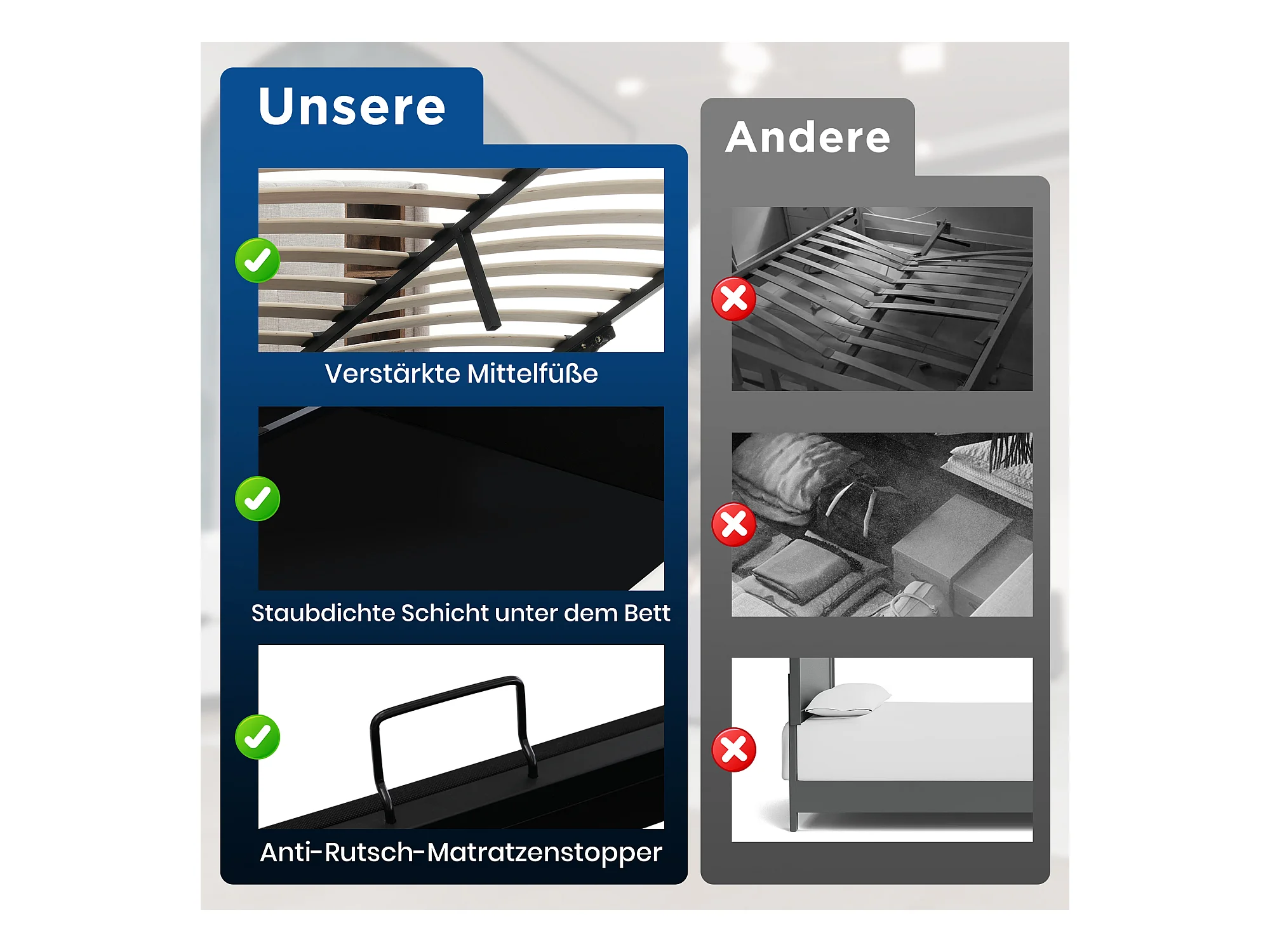 Unsere

Verstärkte Mittelfüße

Staubdichte Schicht unter dem Bett

Anti-Rutsch-Matratzenstopper

Andere