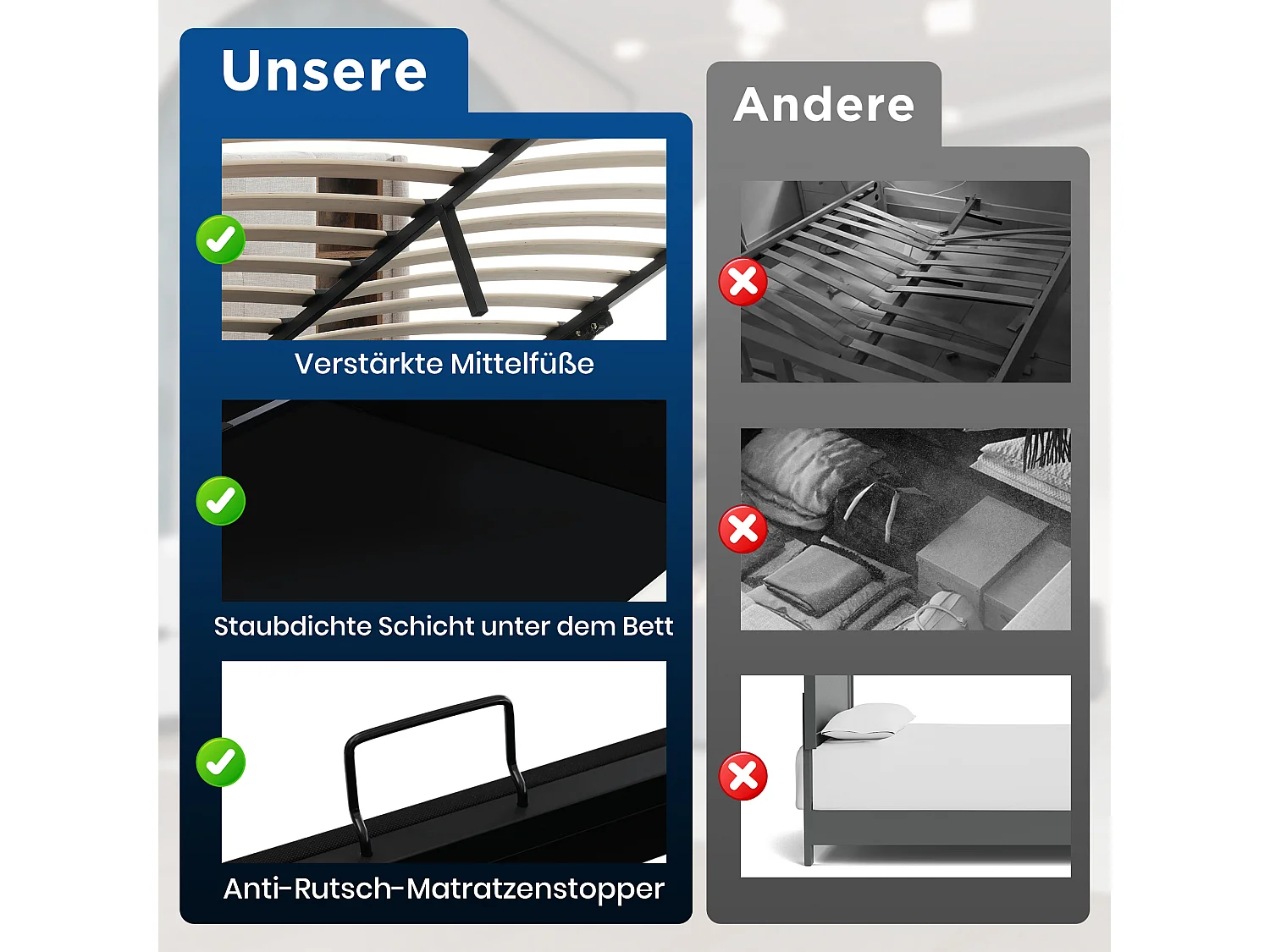 Unsere

Verstärkte Mittelfüße

Staubdichte Schicht unter dem Bett

Anti-Rutsch-Matratzenstopper

Andere