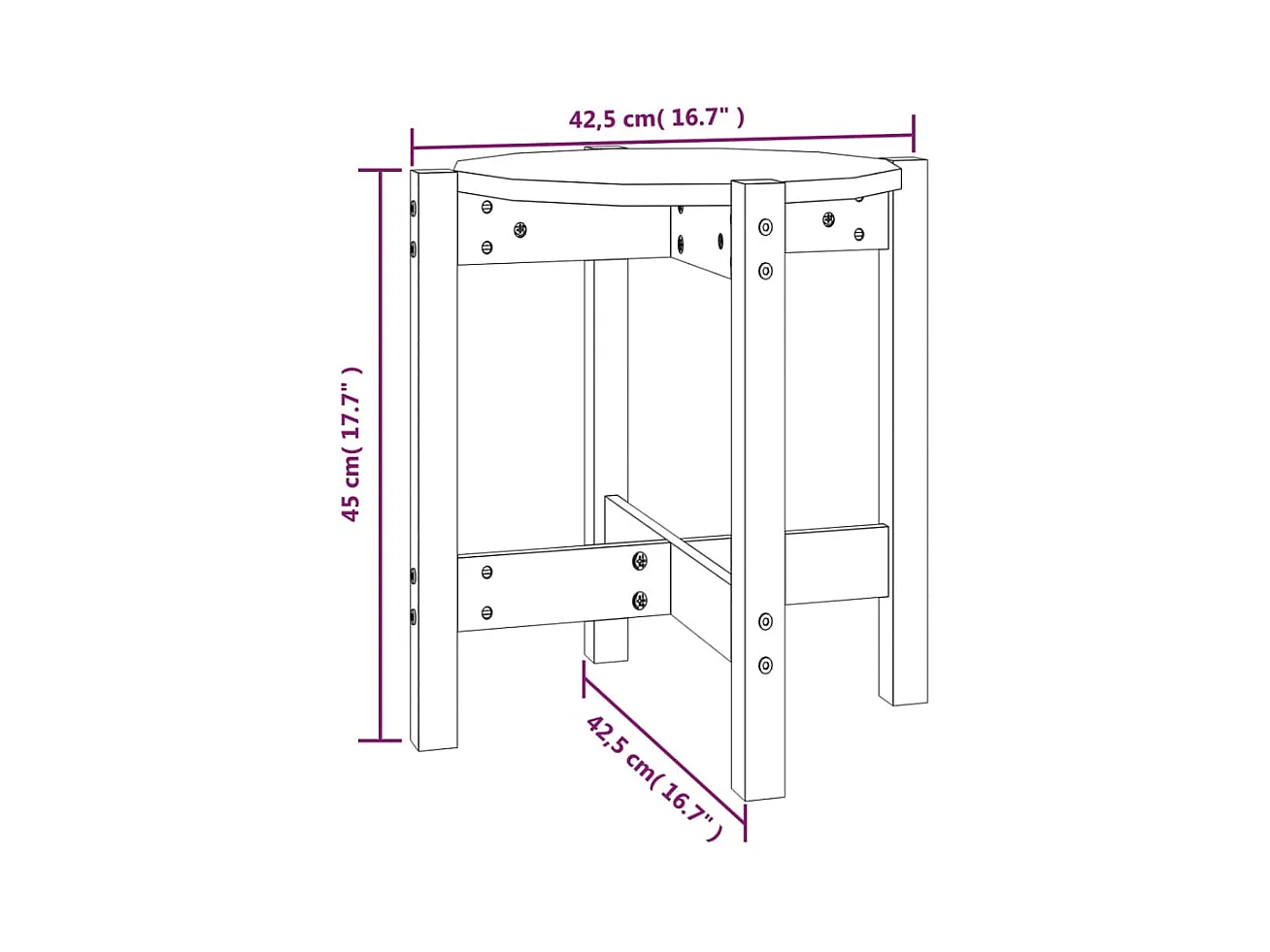 42,5 cm( 16.7" )

45 cm( 17.7" )

42,5 cm( 16.7" )