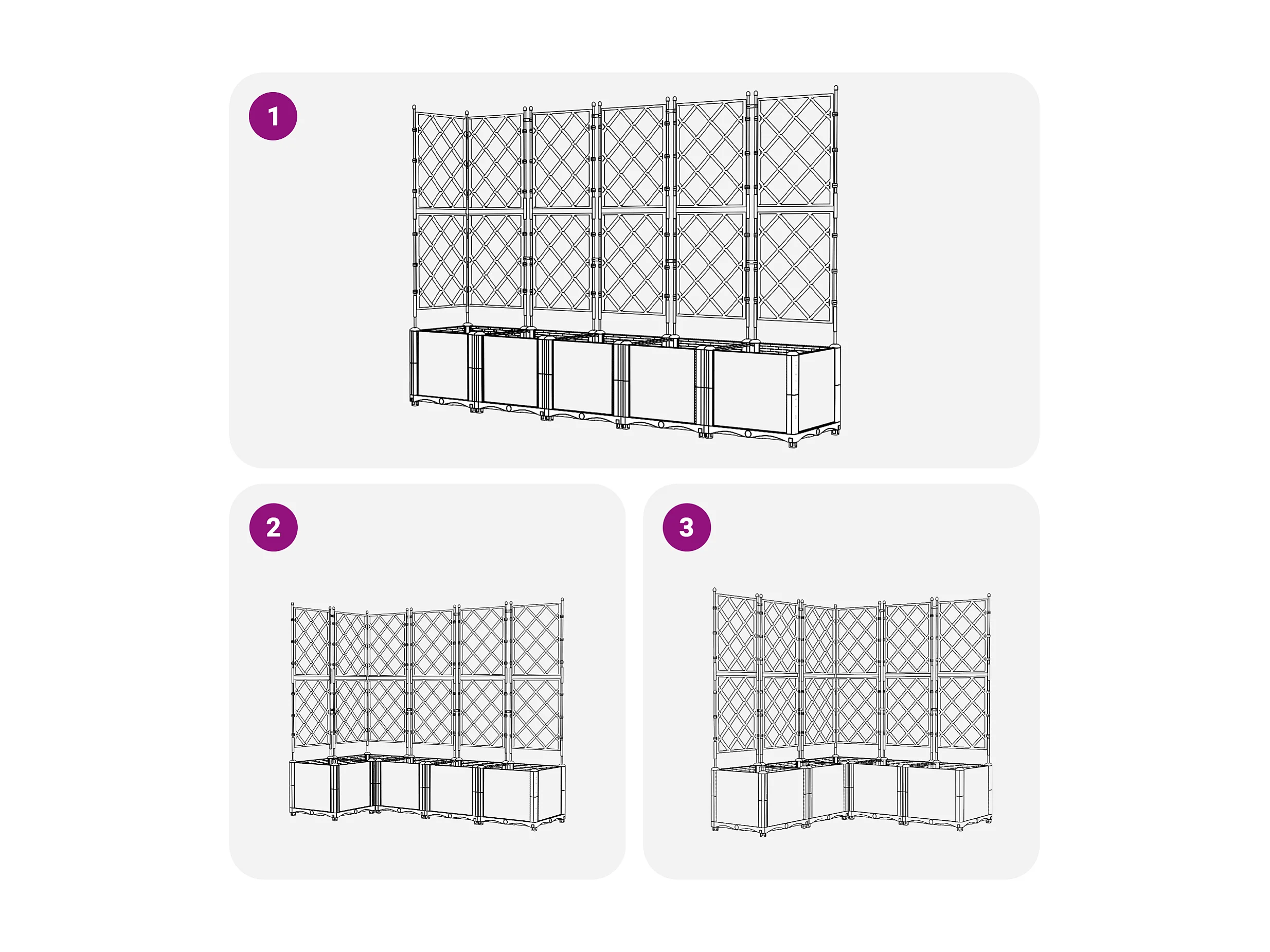 1

2

3