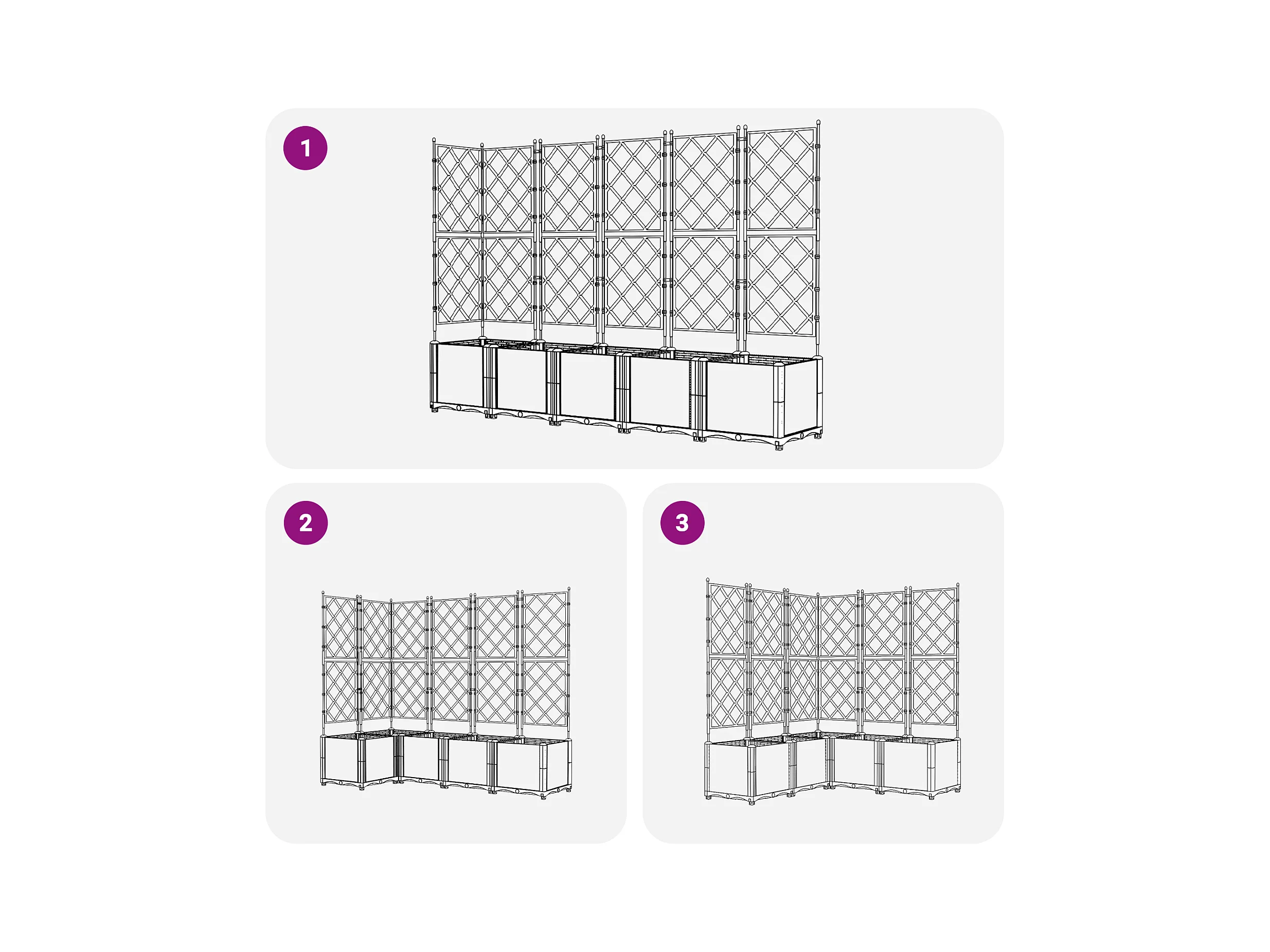 1

2

3