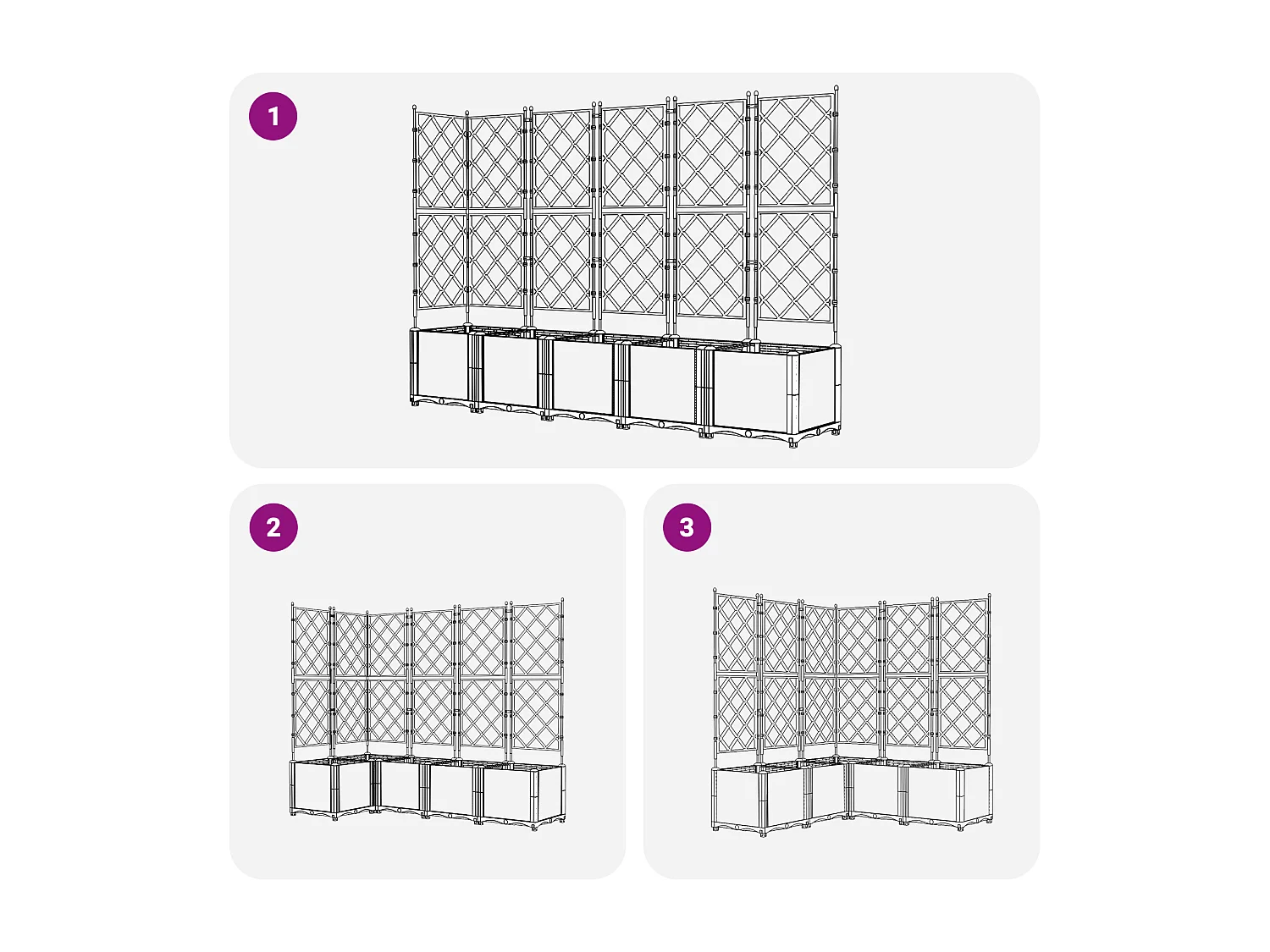 1

2

3