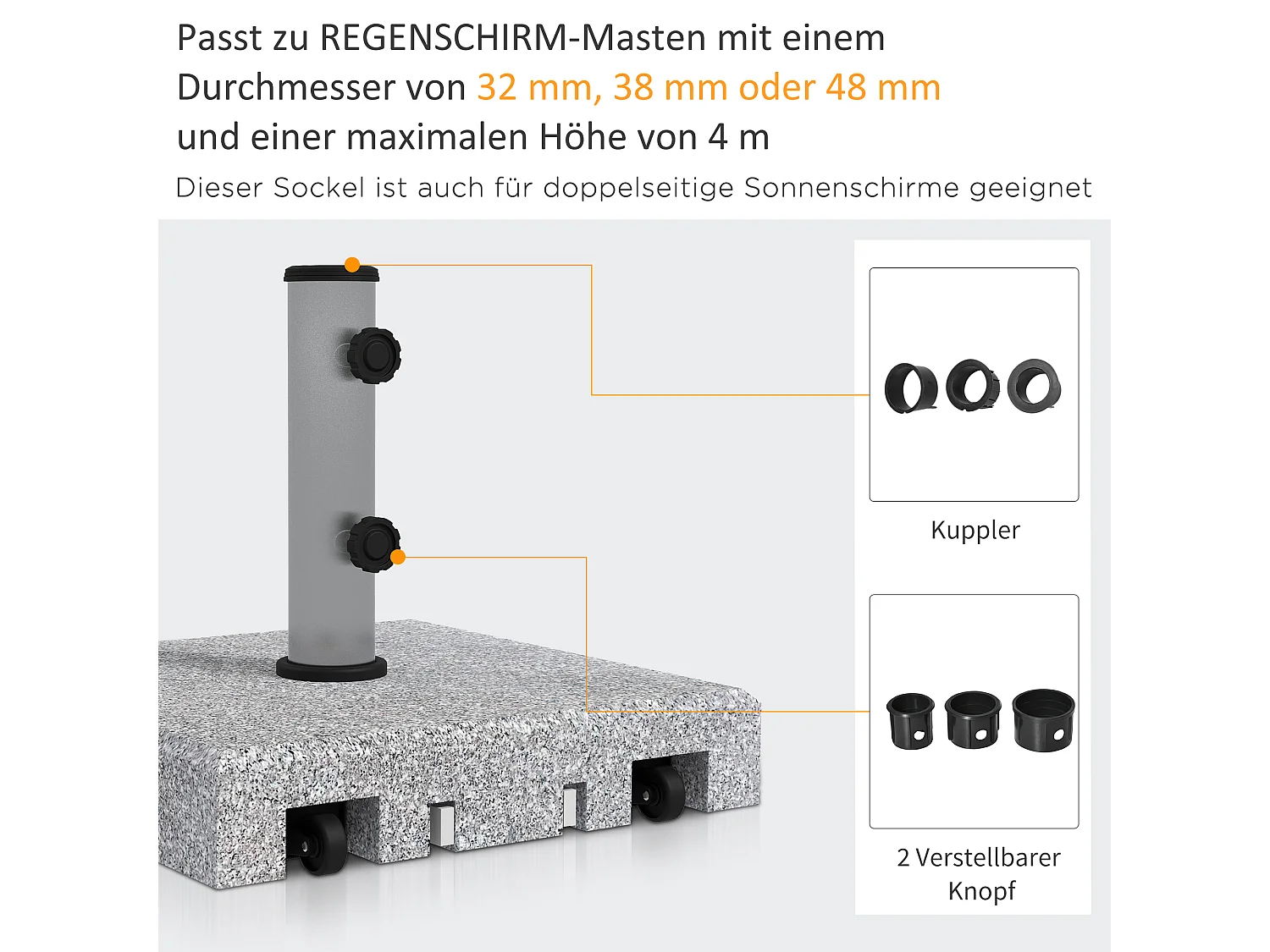 Passt zu REGENSCHIRM-Masten mit einem Durchmesser von 32 mm, 38 mm oder 48 mm und einer maximalen Höhe von 4 m

Dieser Sockel ist auch für doppelseitige Sonnenschirme geeignet

Kuppler

2 Verstellbarer Knopf