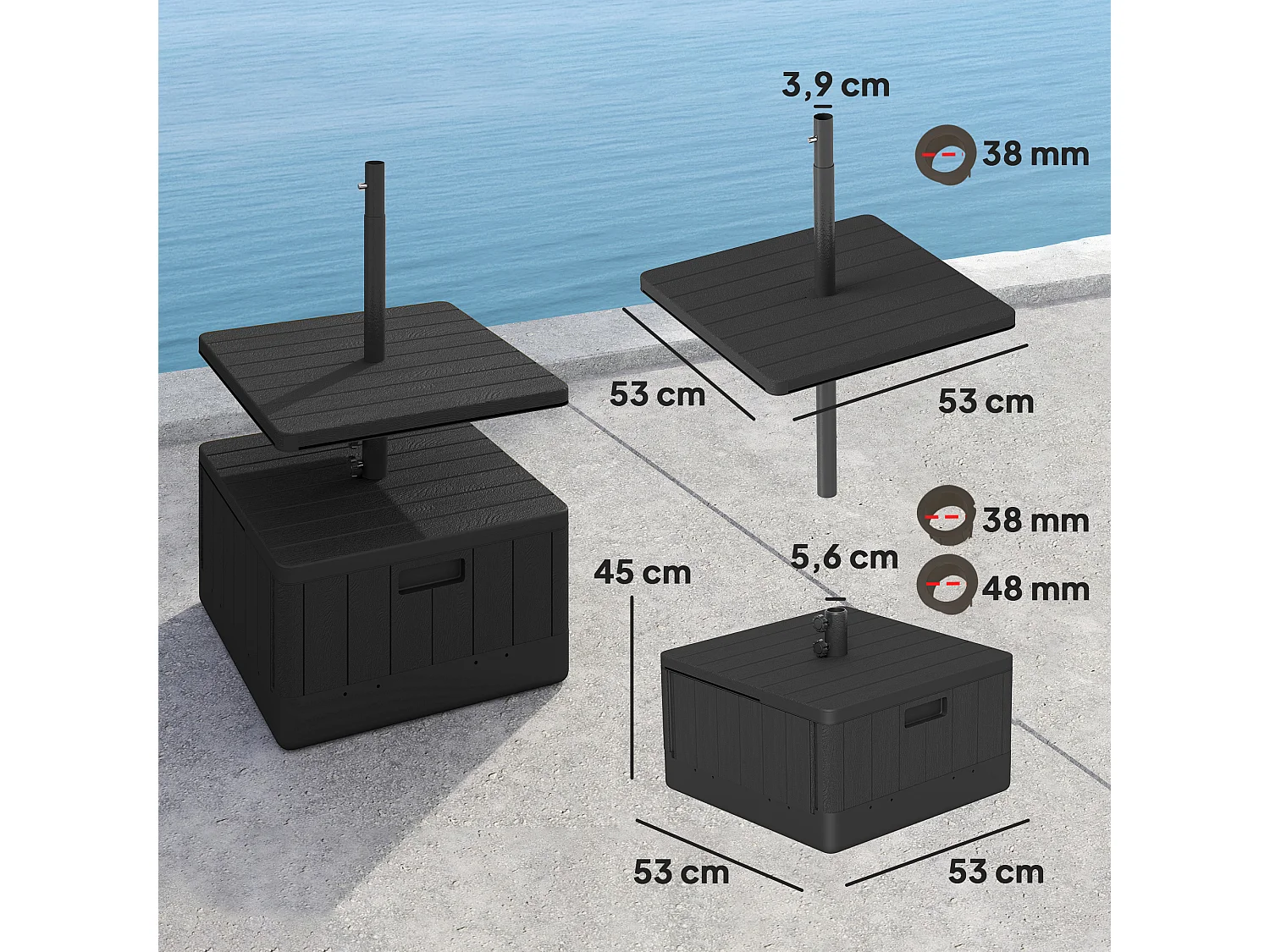 3,9 cm

38 mm

53 cm

53 cm

38 mm

5,6 cm

48 mm

45 cm

53 cm

53 cm