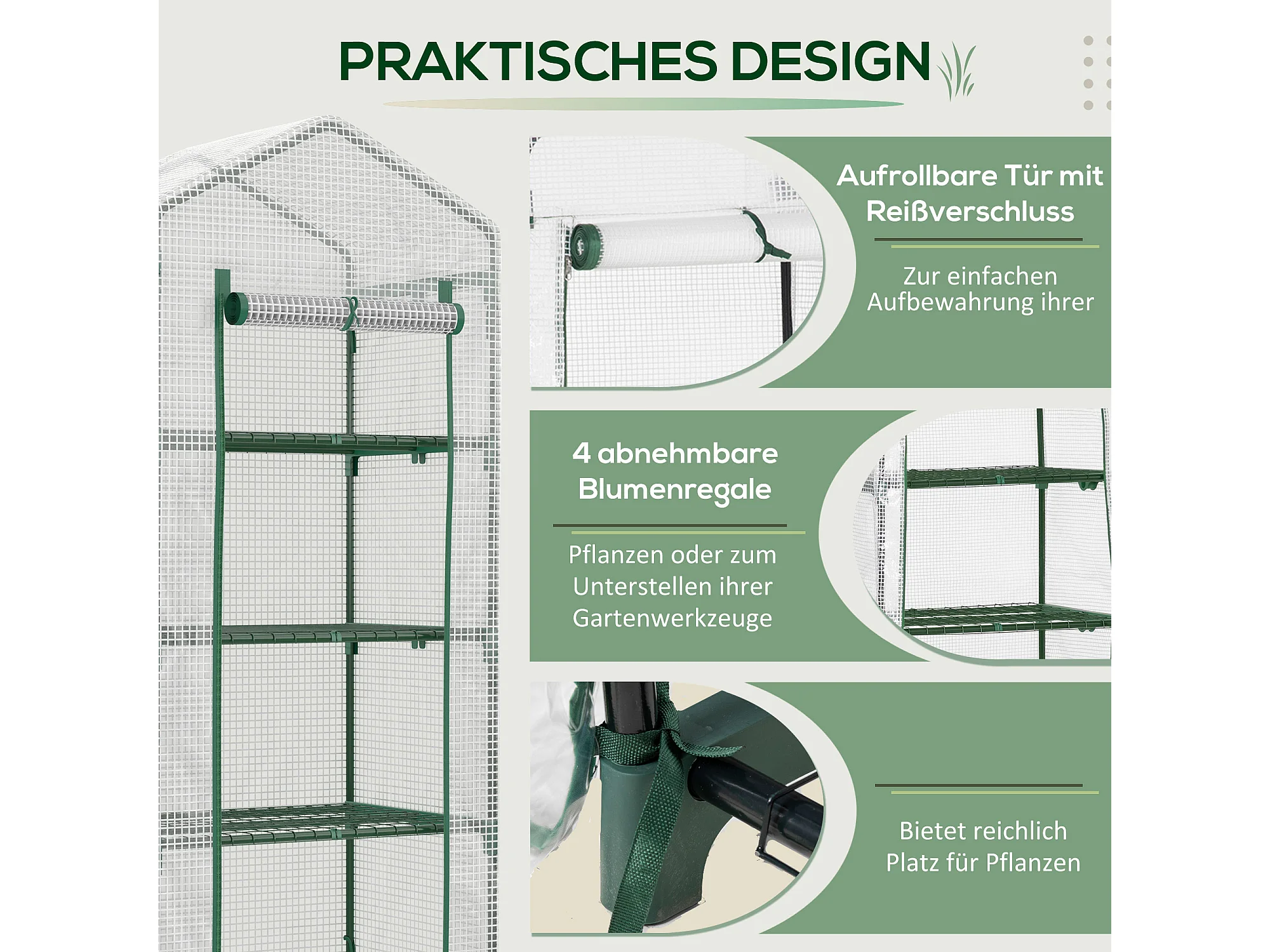 PRAKTISCHES DESIGN

Aufrollbare Tür mit Reißverschluss

Zur einfachen Aufbewahrung ihrer

4 abnehmbare Blumenregale

Pflanzen oder zum Unterstellen ihrer Gartenwerkzeuge

Bietet reichlich Platz für Pflanzen