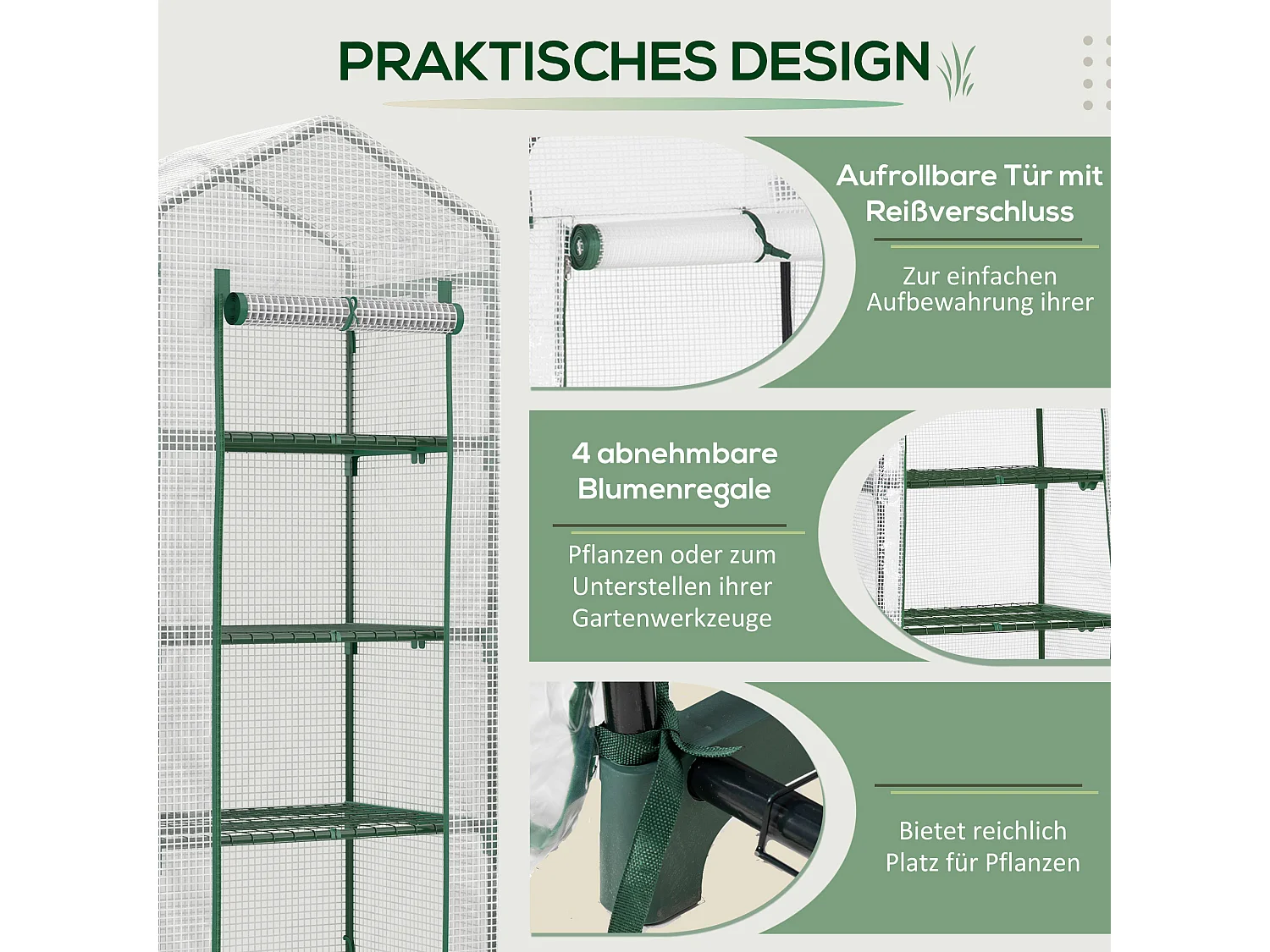 PRAKTISCHES DESIGN

Aufrollbare Tür mit Reißverschluss

Zur einfachen Aufbewahrung ihrer

4 abnehmbare Blumenregale

Pflanzen oder zum Unterstellen ihrer Gartenwerkzeuge

Bietet reichlich Platz für Pflanzen