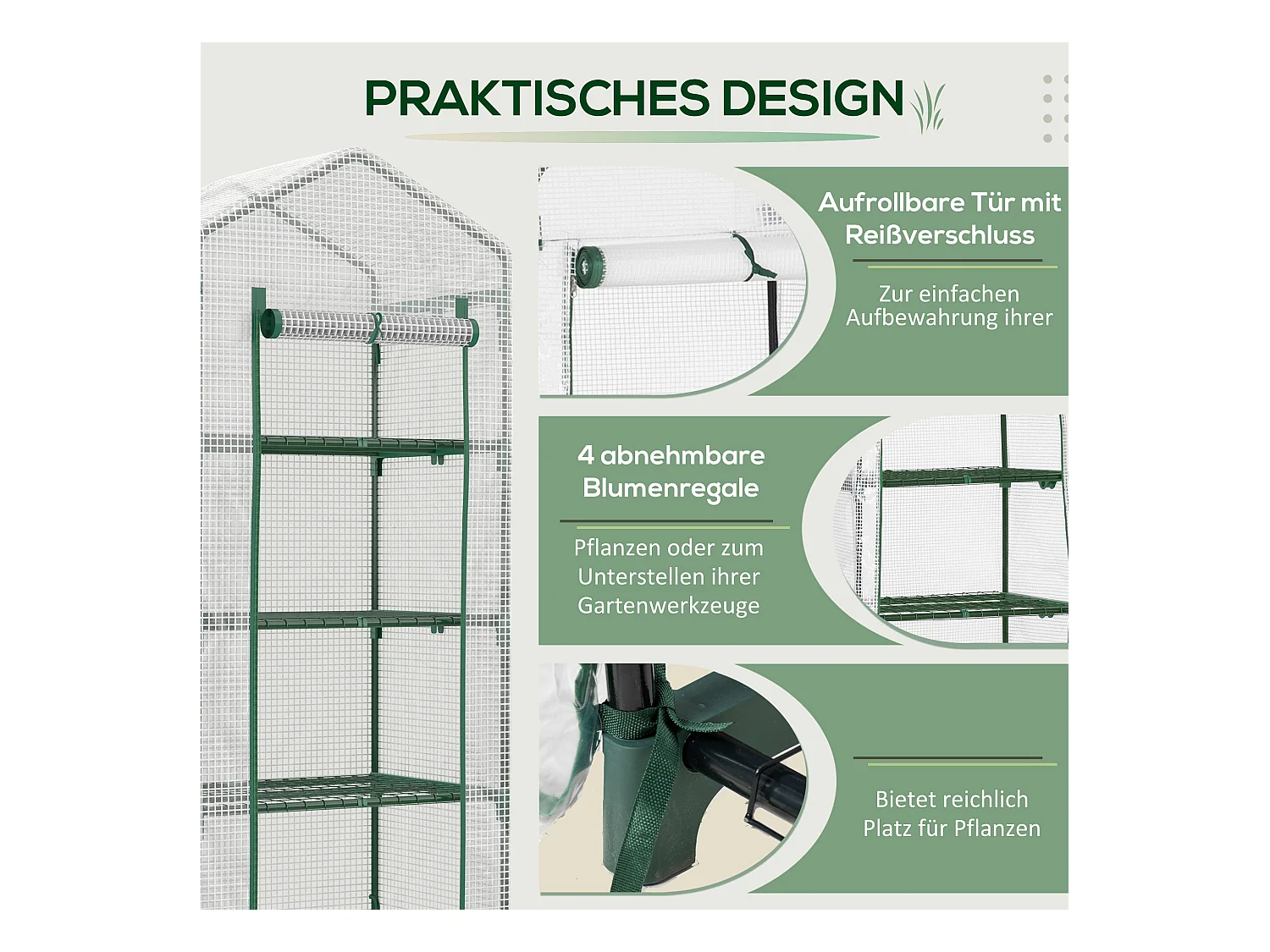 PRAKTISCHES DESIGN

Aufrollbare Tür mit Reißverschluss

Zur einfachen Aufbewahrung ihrer

4 abnehmbare Blumenregale

Pflanzen oder zum Unterstellen ihrer Gartenwerkzeuge

Bietet reichlich Platz für Pflanzen