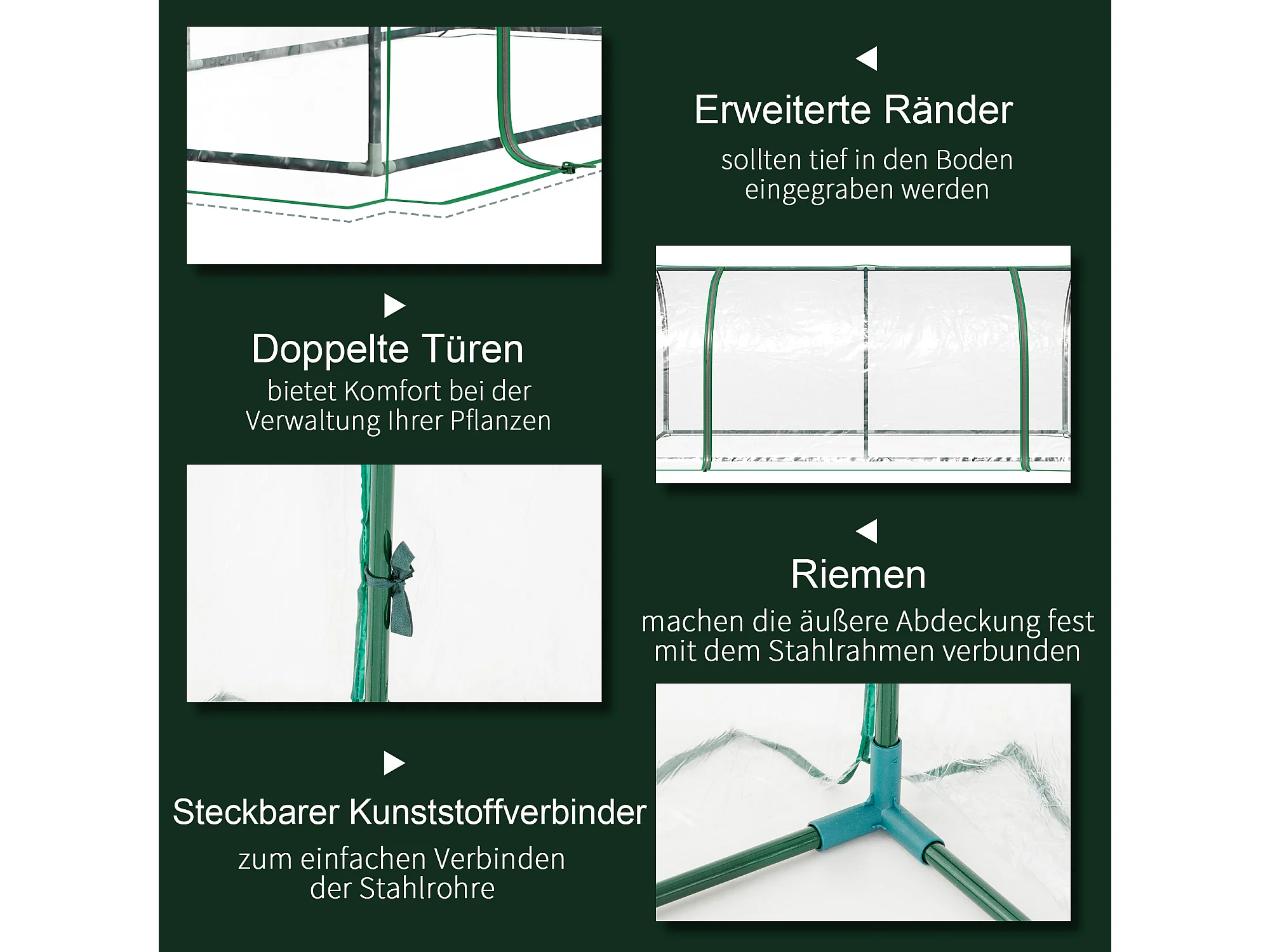 Erweiterte Ränder

sollten tief in den Boden eingegraben werden

Doppelte Türen

bietet Komfort bei der Verwaltung Ihrer Pflanzen

Riemen

machen die äußere Abdeckung fest mit dem Stahlrahmen verbunden

Steckbarer Kunststoffverbinder

zum einfachen Verbinden der Stahlrohre