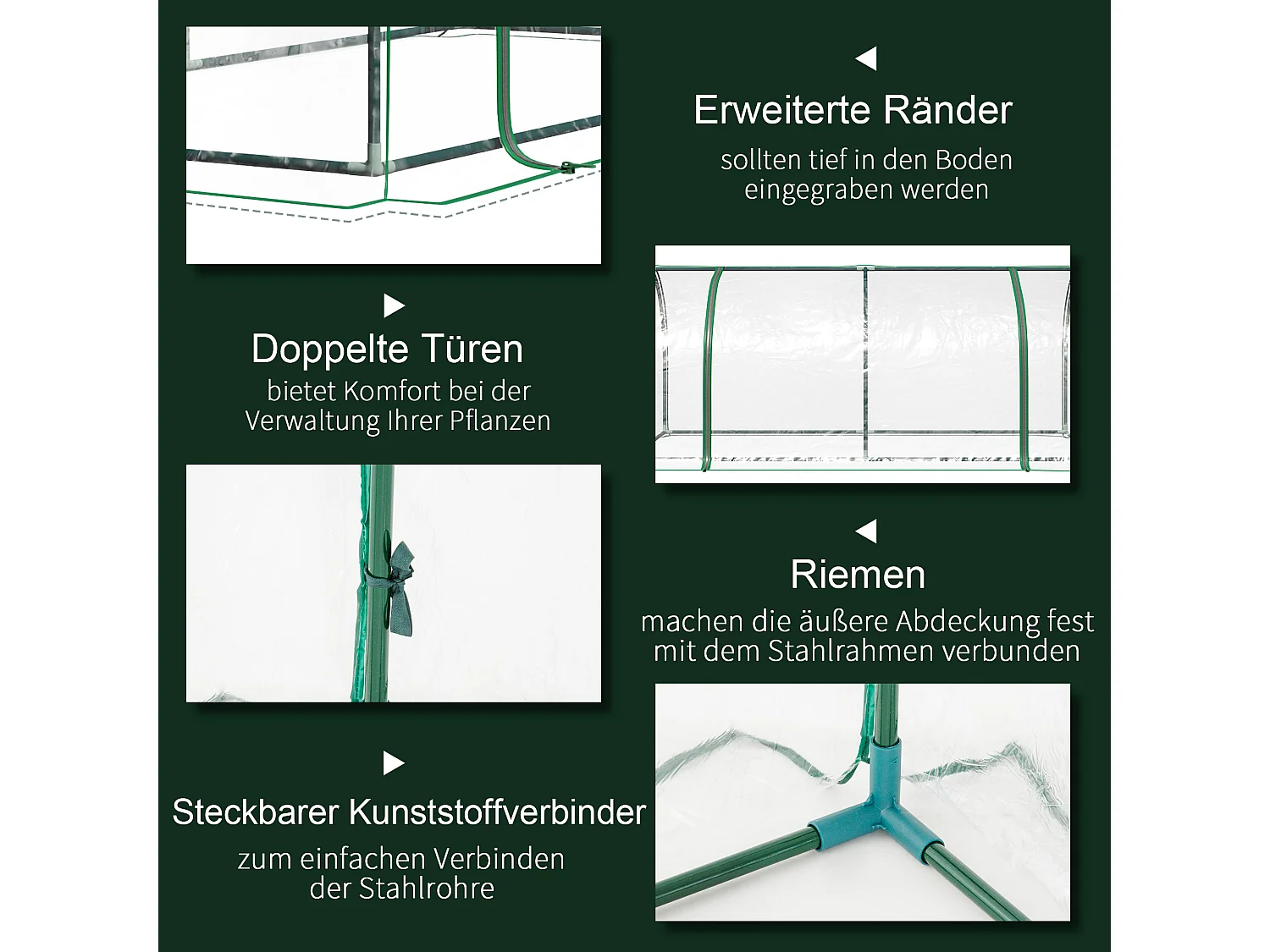 Erweiterte Ränder

sollten tief in den Boden eingegraben werden

Doppelte Türen

bietet Komfort bei der Verwaltung Ihrer Pflanzen

Riemen

machen die äußere Abdeckung fest mit dem Stahlrahmen verbunden

Steckbarer Kunststoffverbinder

zum einfachen Verbinden der Stahlrohre