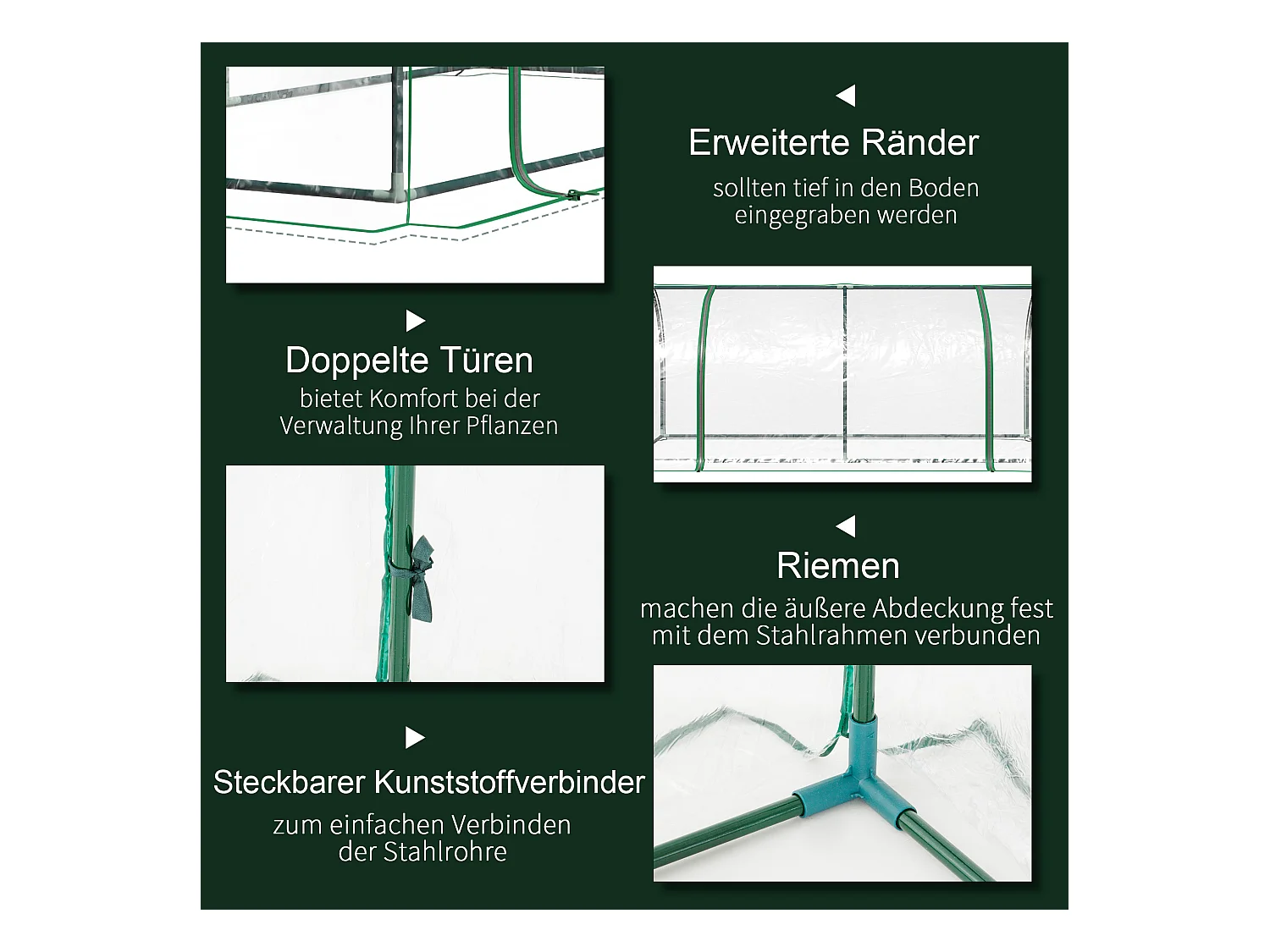 Erweiterte Ränder
sollten tief in den Boden eingegraben werden

Doppelte Türen
bietet Komfort bei der Verwaltung Ihrer Pflanzen

Riemen
machen die äußere Abdeckung fest mit dem Stahlrahmen verbunden

Steckbarer Kunststoffverbinder
zum einfachen Verbinden der Stahlrohre