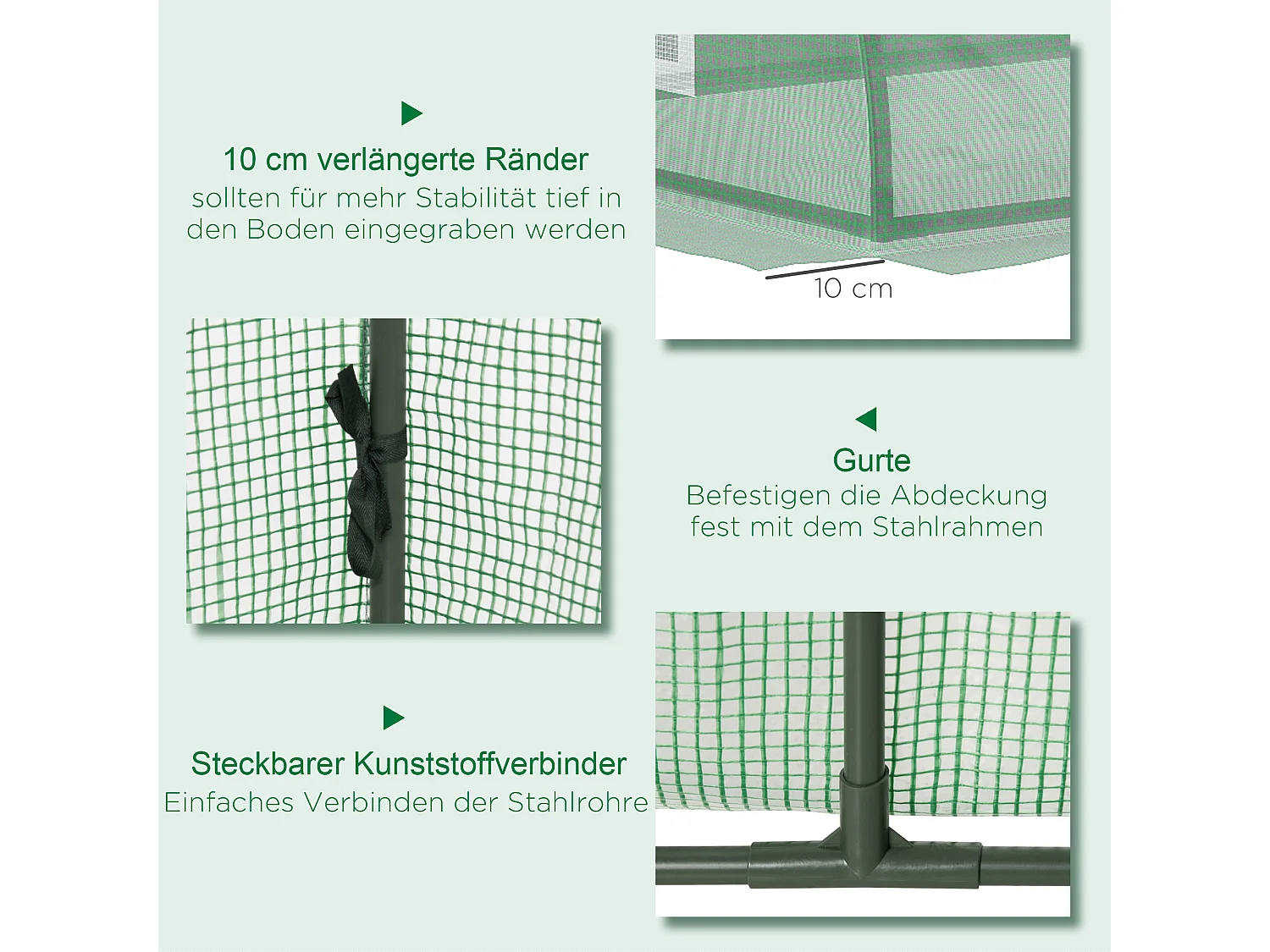 10 cm verlängerte Ränder
sollten für mehr Stabilität tief in den Boden eingegraben werden

10 cm

Gurte
Befestigen die Abdeckung fest mit dem Stahlrahmen

Steckbarer Kunststoffverbinder
Einfaches Verbinden der Stahlrohre