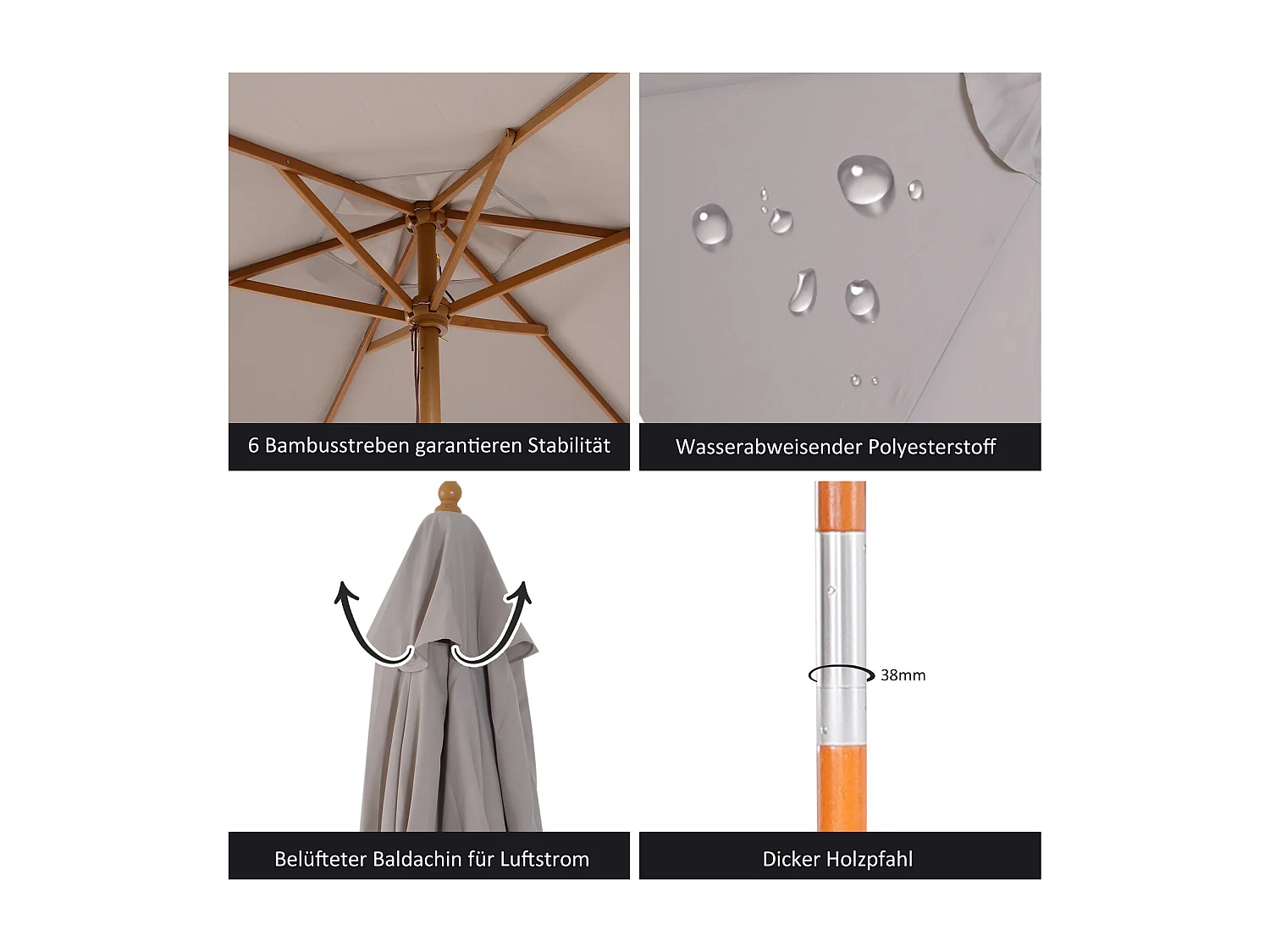 6 Bambusstreben garantieren Stabilität

Wasserabweisender Polyesterstoff

Belüfteter Baldachin für Luftstrom

38mm

Dicker Holzpfahl