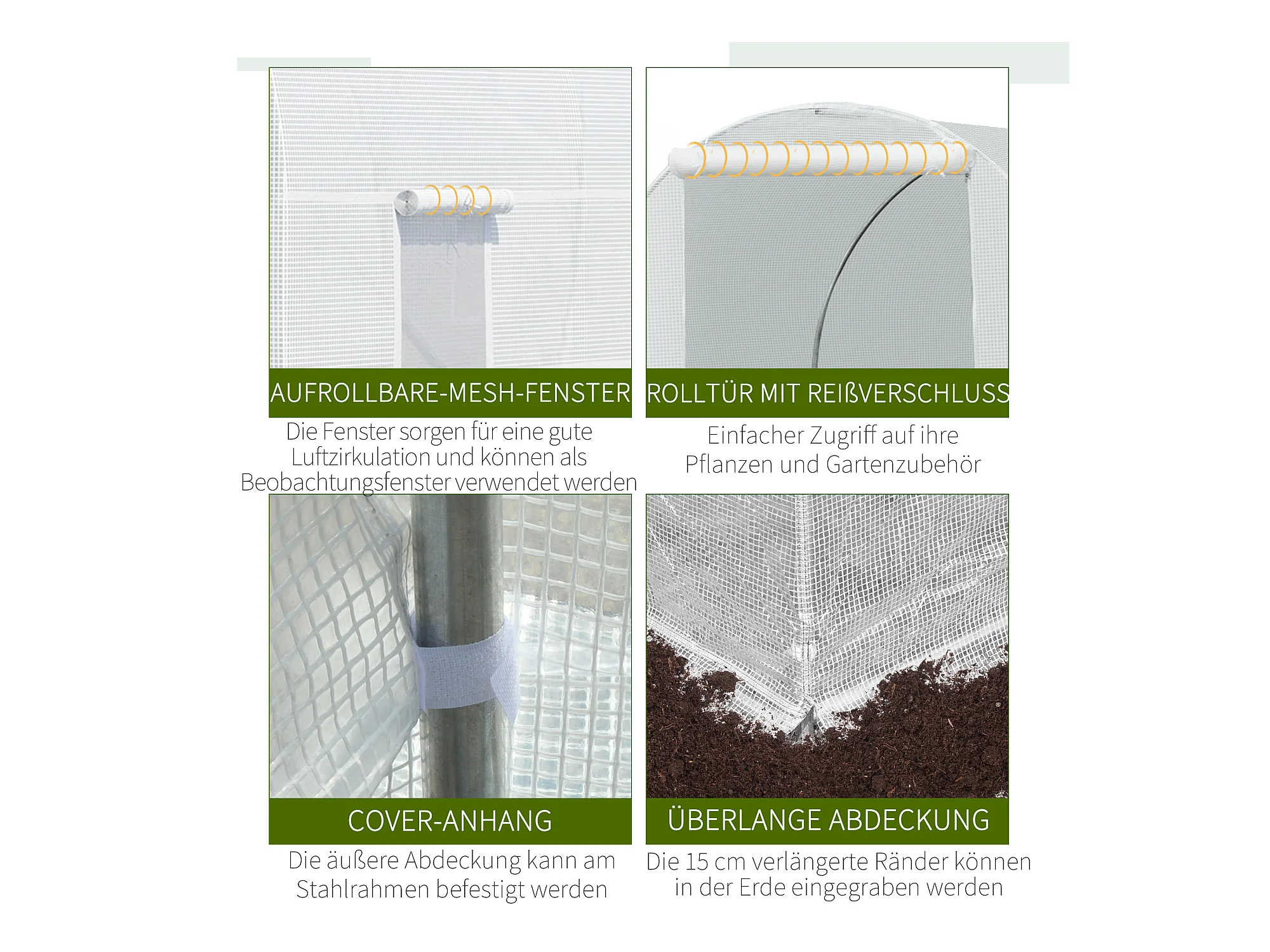 AUFROLLBARE-MESH-FENSTER

Die Fenster sorgen für eine gute Luftzirkulation und können als Beobachtungsfenster verwendet werden

ROLLTÜR MIT REIßVERSCHLUSS

Einfacher Zugriff auf ihre Pflanzen und Gartenzubehör

COVER-ANHANG

Die äußere Abdeckung kann am Stahlrahmen befestigt werden

ÜBERLANGE ABDECKUNG

Die 15 cm verlängerte Ränder können in der Erde eingegraben werden