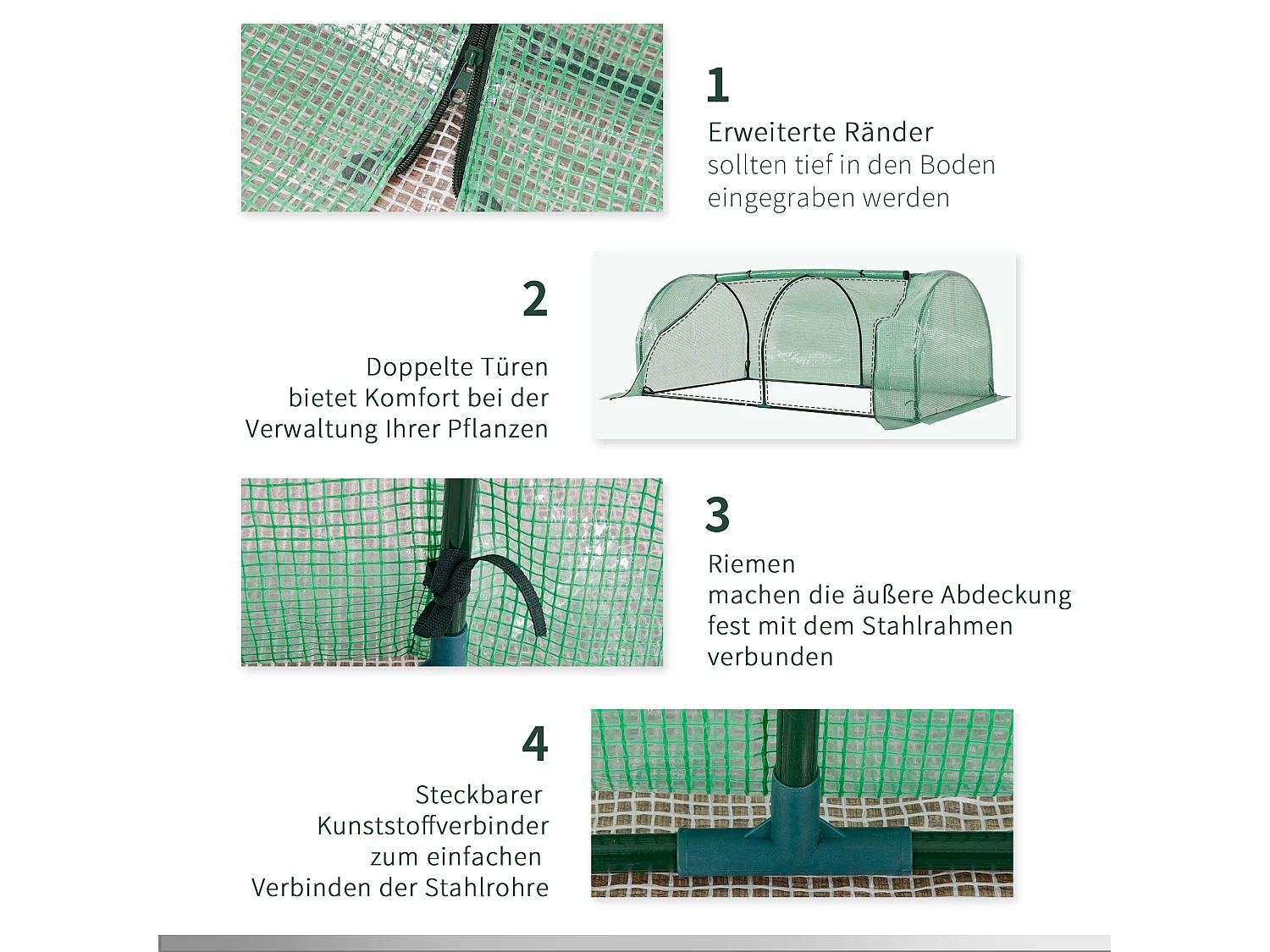 1

Erweiterte Ränder
sollten tief in den Boden
eingegraben werden

2

Doppelte Türen
bietet Komfort bei der
Verwaltung Ihrer Pflanzen

3

Riemen
machen die äußere Abdeckung
fest mit dem Stahlrahmen
verbunden

4

Steckbarer
Kunststoffverbinder
zum einfachen
Verbinden der Stahlrohre