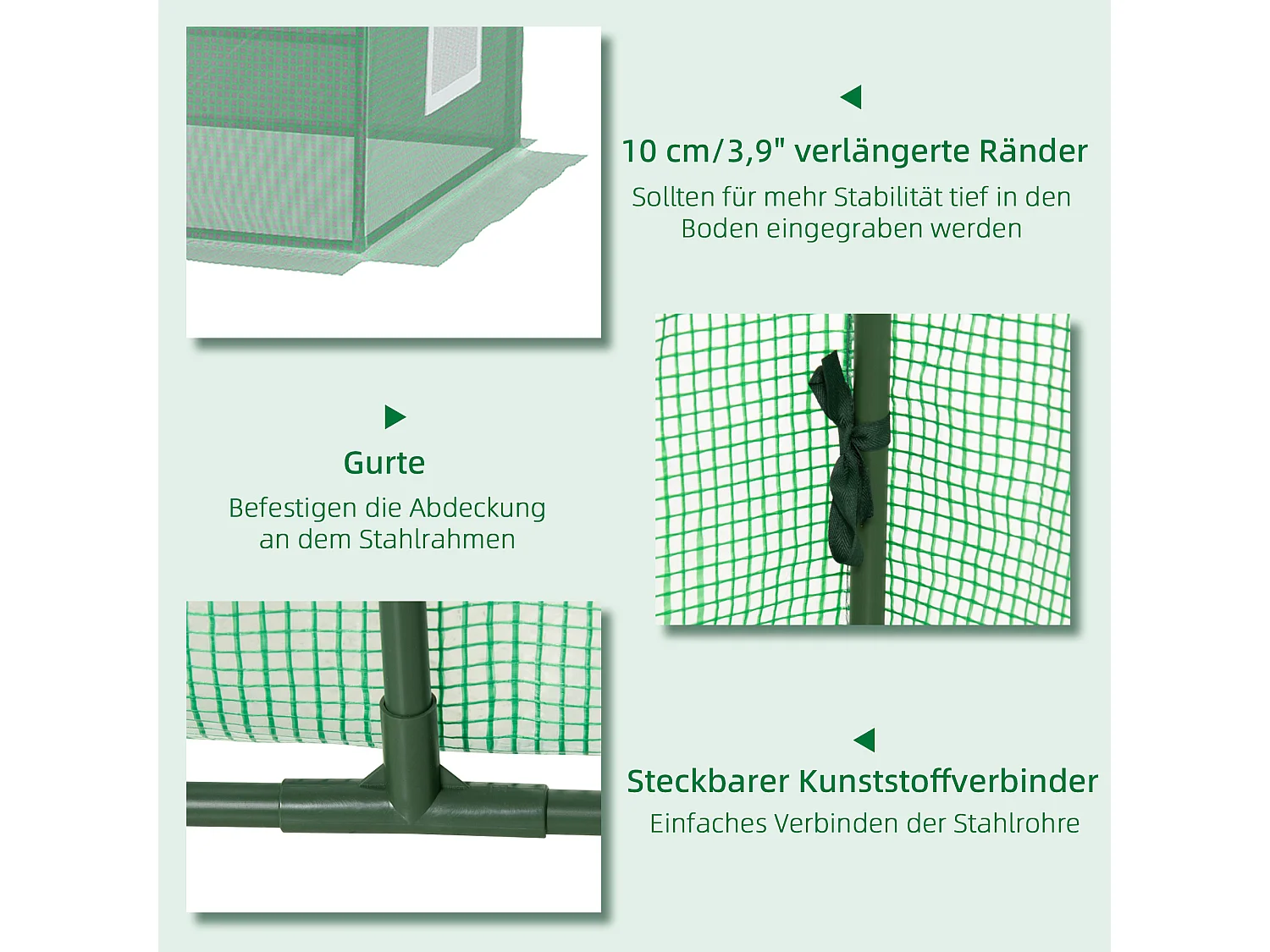 10 cm/3,9" verlängerte Ränder
Sollten für mehr Stabilität tief in den Boden eingegraben werden

Gurte
Befestigen die Abdeckung an dem Stahlrahmen

Steckbarer Kunststoffverbinder
Einfaches Verbinden der Stahlrohre