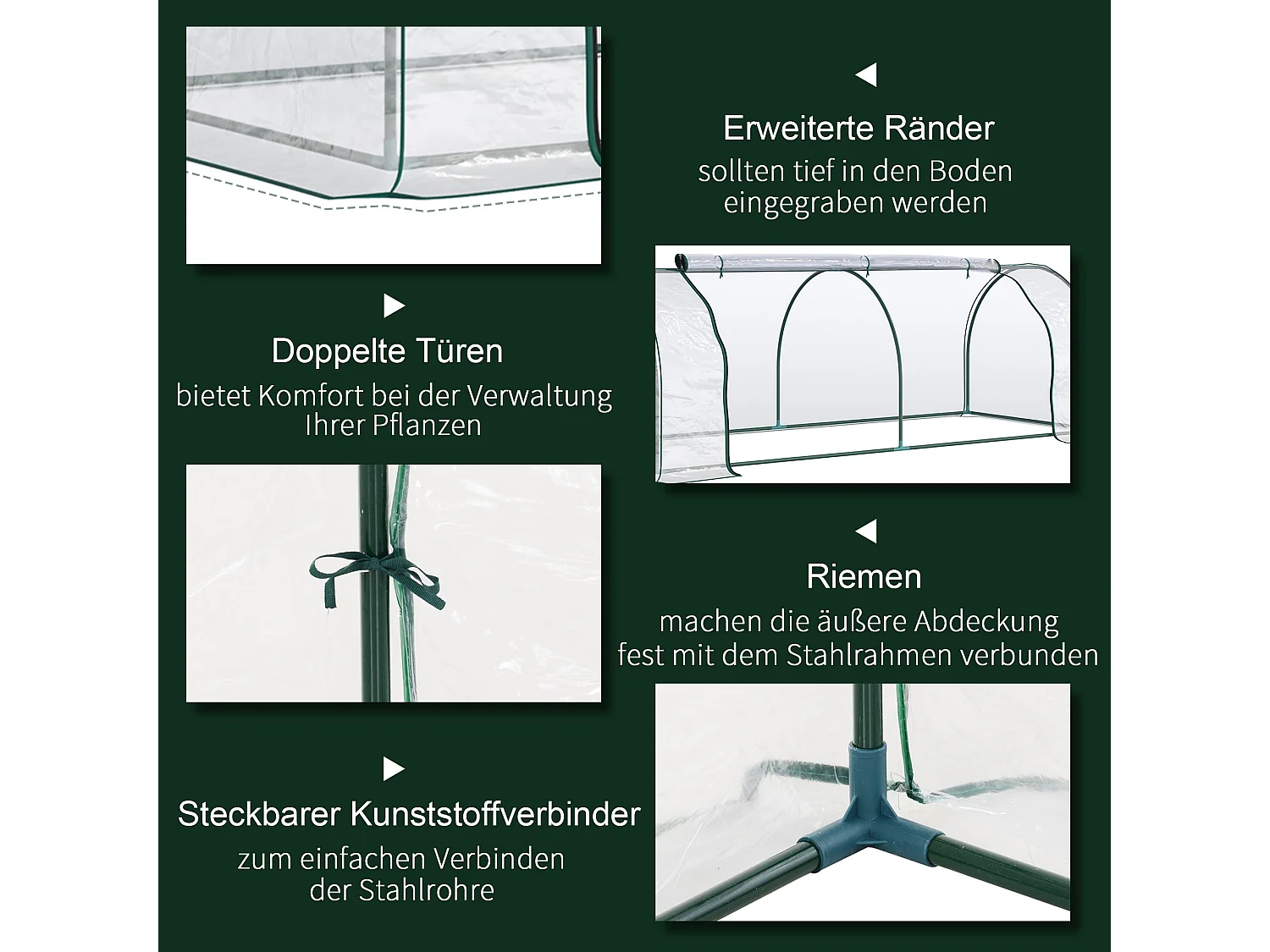 Erweiterte Ränder
sollten tief in den Boden eingegraben werden

Doppelte Türen
bietet Komfort bei der Verwaltung Ihrer Pflanzen

Riemen
machen die äußere Abdeckung fest mit dem Stahlrahmen verbunden

Steckbarer Kunststoffverbinder
zum einfachen Verbinden der Stahlrohre