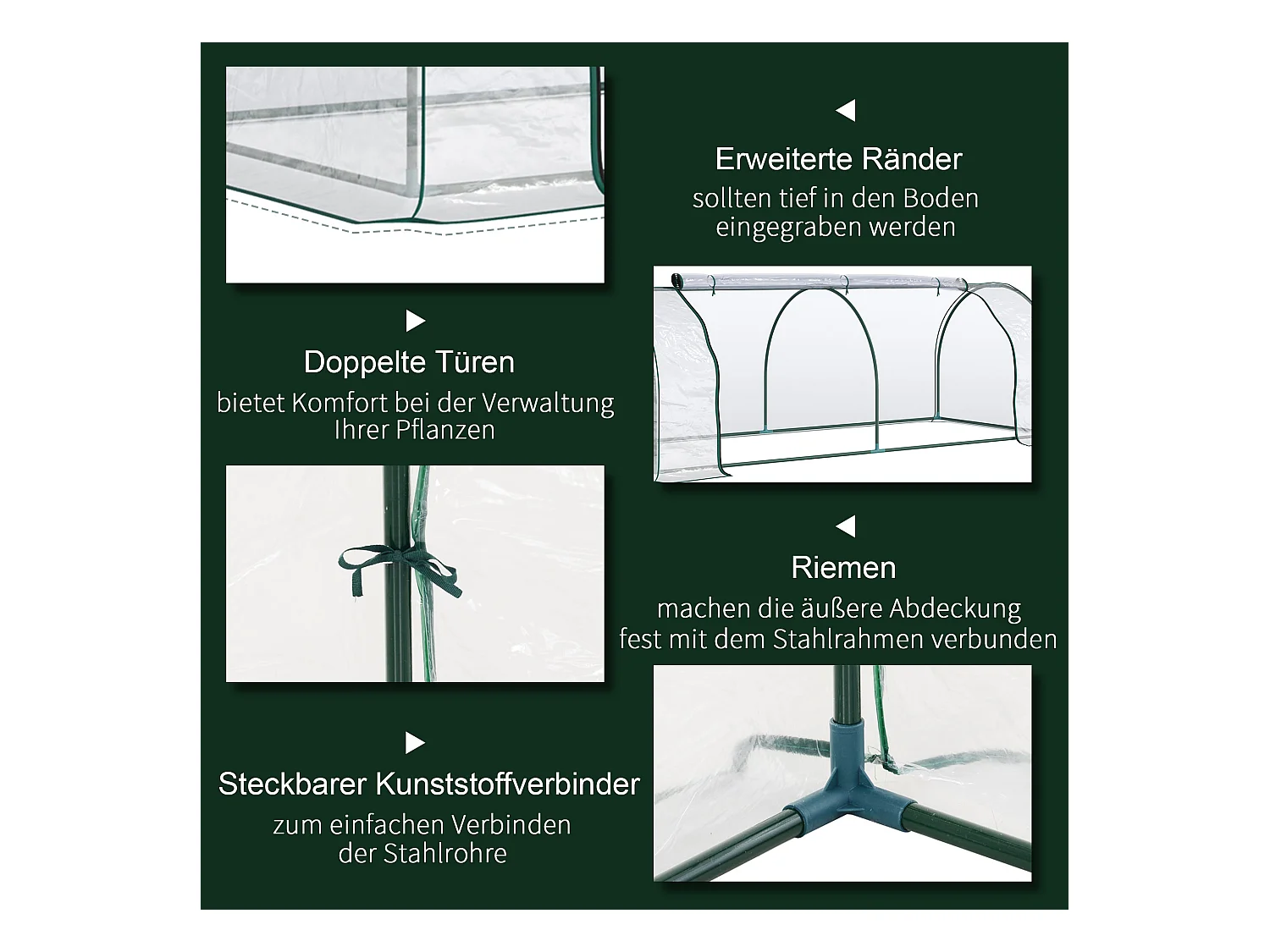 Erweiterte Ränder
sollten tief in den Boden eingegraben werden

Doppelte Türen
bietet Komfort bei der Verwaltung Ihrer Pflanzen

Riemen
machen die äußere Abdeckung fest mit dem Stahlrahmen verbunden

Steckbarer Kunststoffverbinder
zum einfachen Verbinden der Stahlrohre