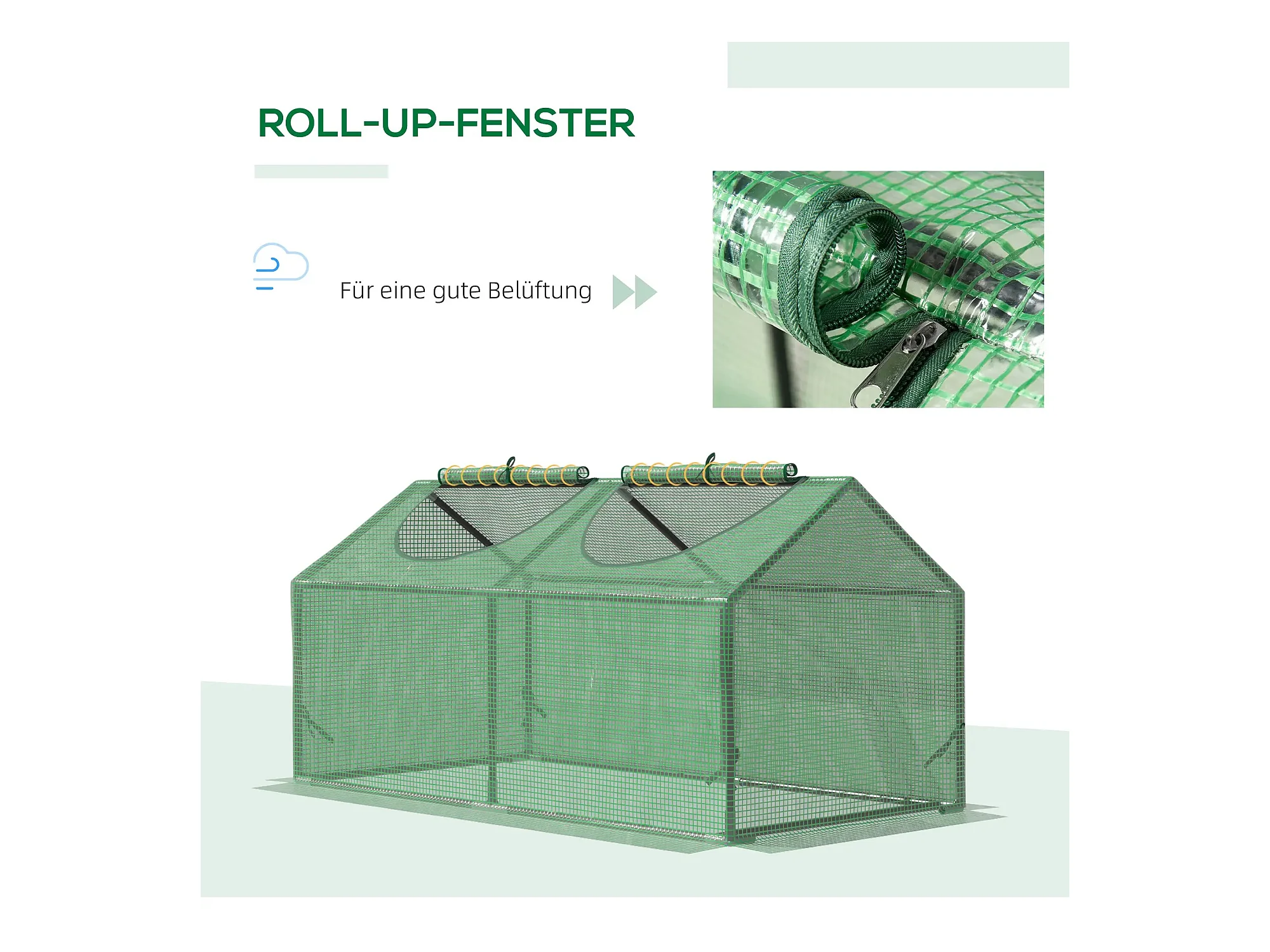 ROLL-UP-FENSTER

Für eine gute Belüftung