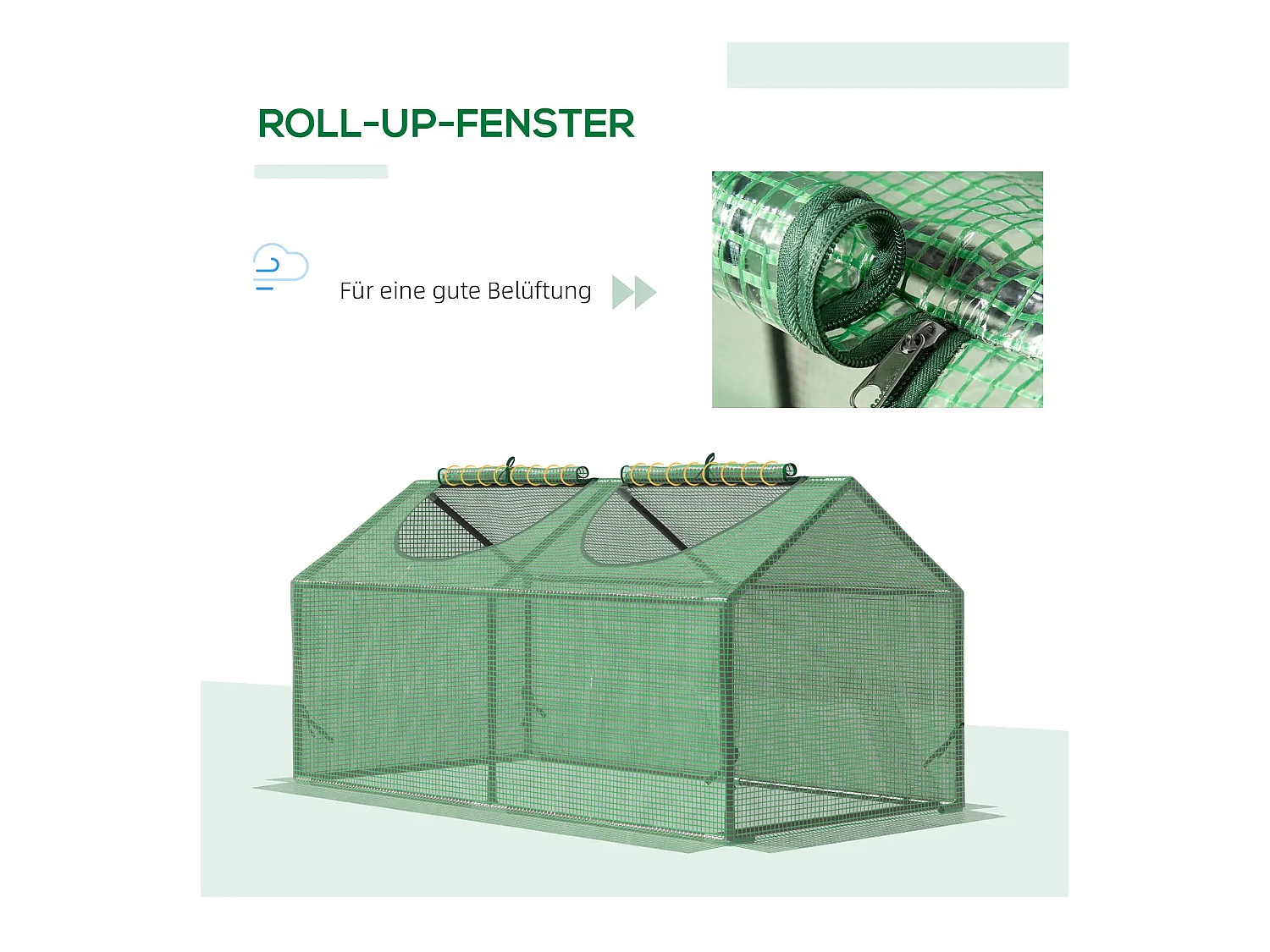 ROLL-UP-FENSTER

Für eine gute Belüftung