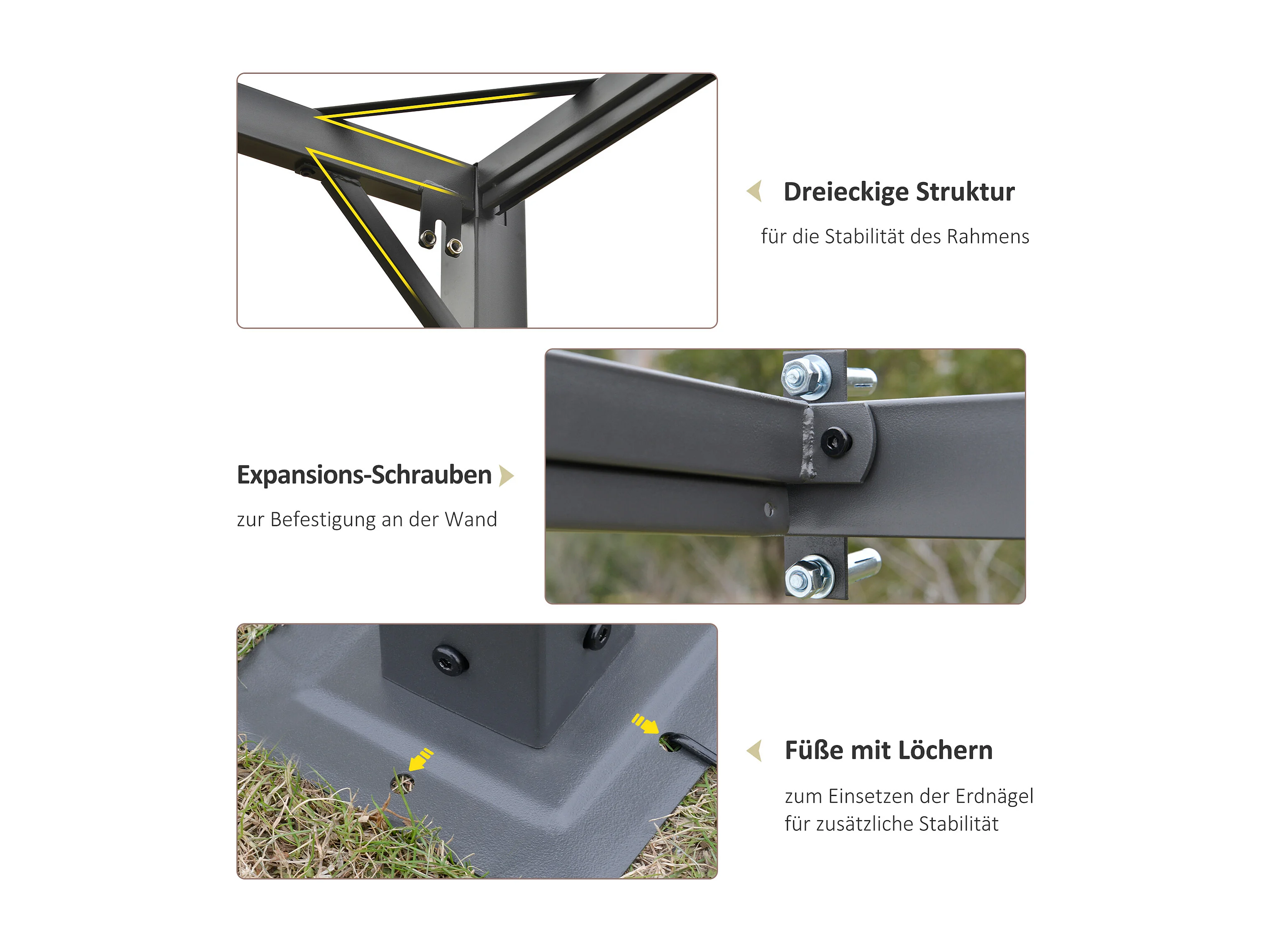 Dreieckige Struktur

für die Stabilität des Rahmens

Expansions-Schrauben

zur Befestigung an der Wand

Füße mit Löchern

zum Einsetzen der Erdnägel für zusätzliche Stabilität