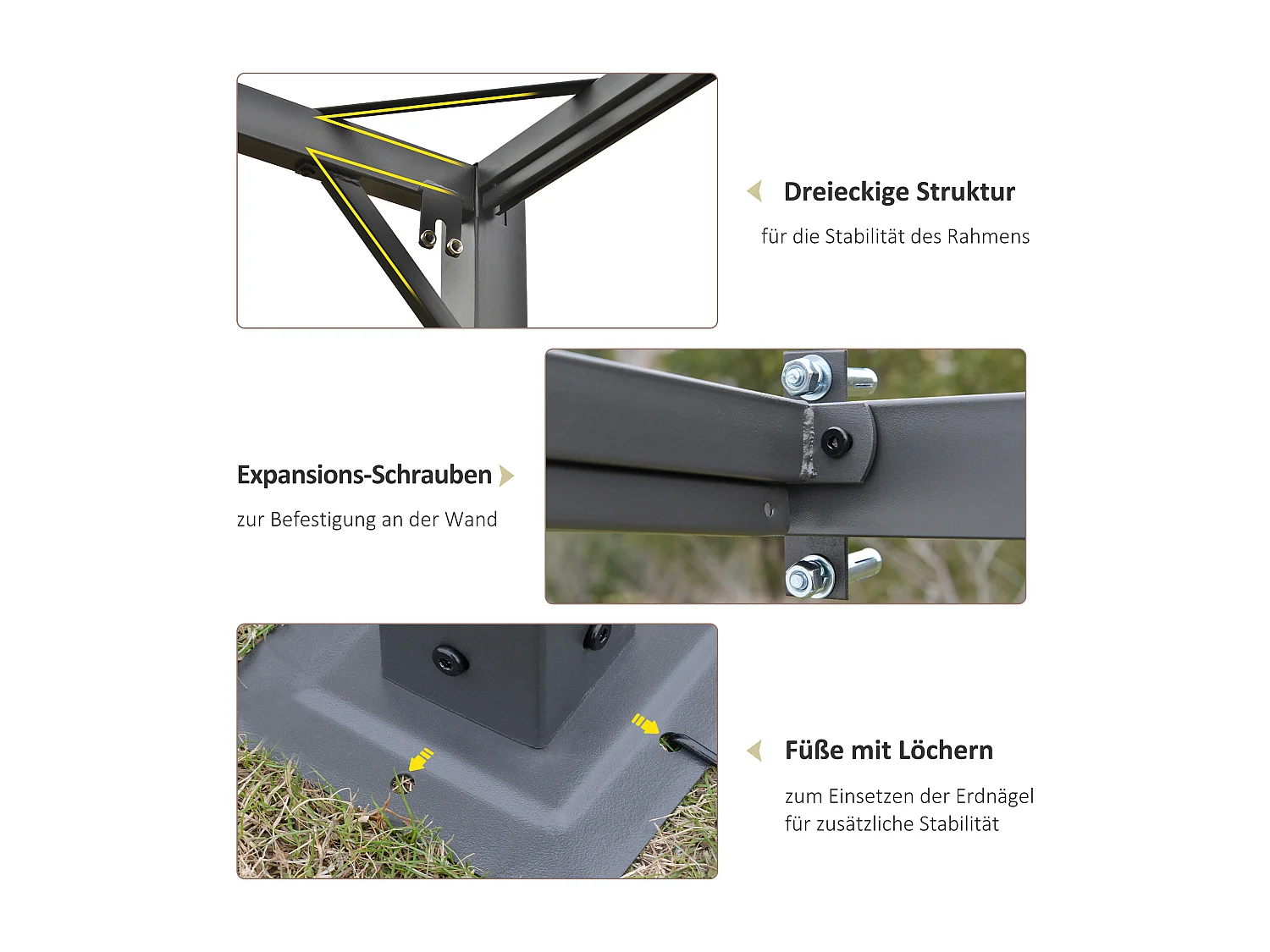 Dreieckige Struktur

für die Stabilität des Rahmens

Expansions-Schrauben

zur Befestigung an der Wand

Füße mit Löchern

zum Einsetzen der Erdnägel für zusätzliche Stabilität