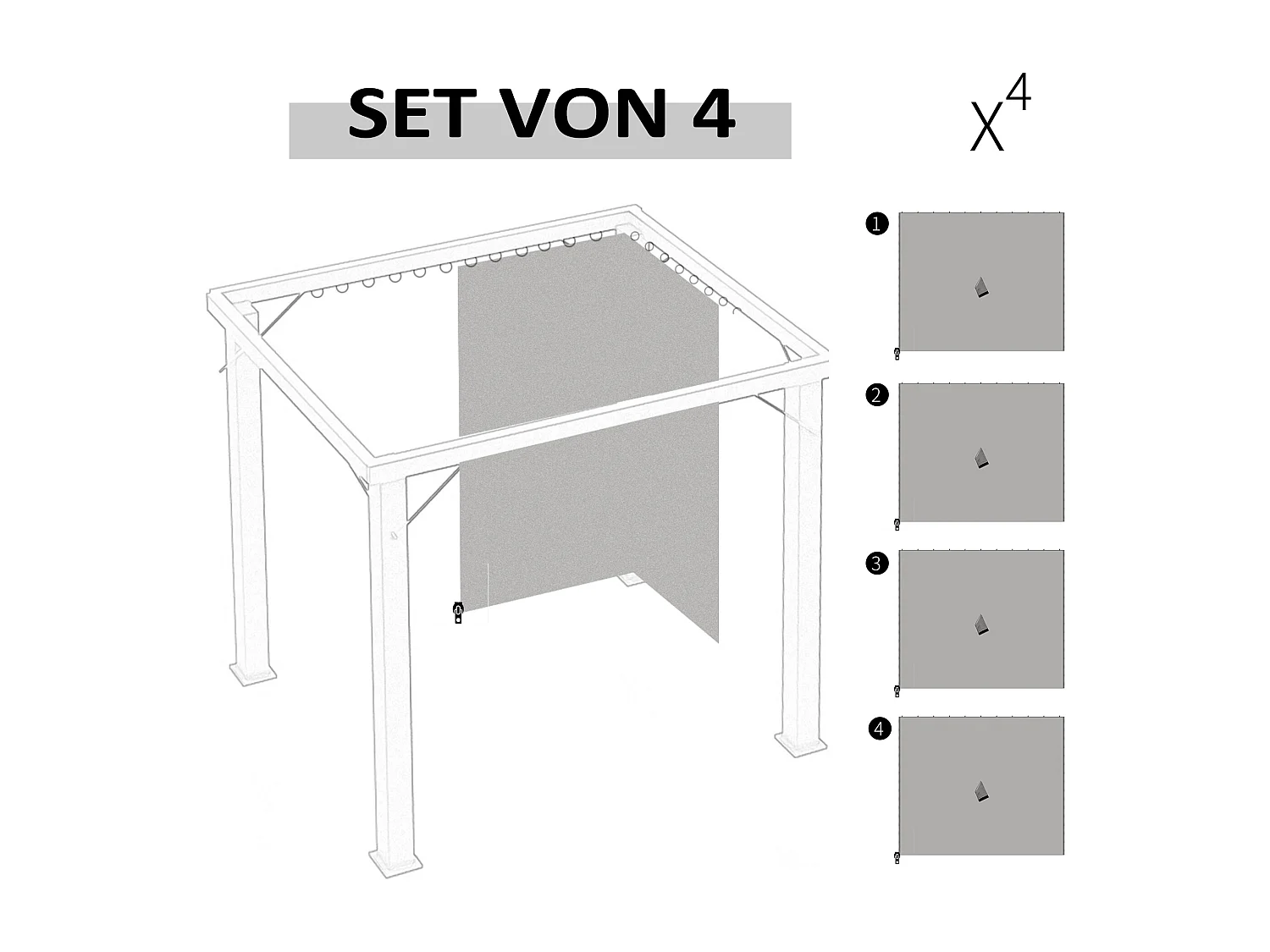 SET VON 4

$X^4$

1

2

3

4