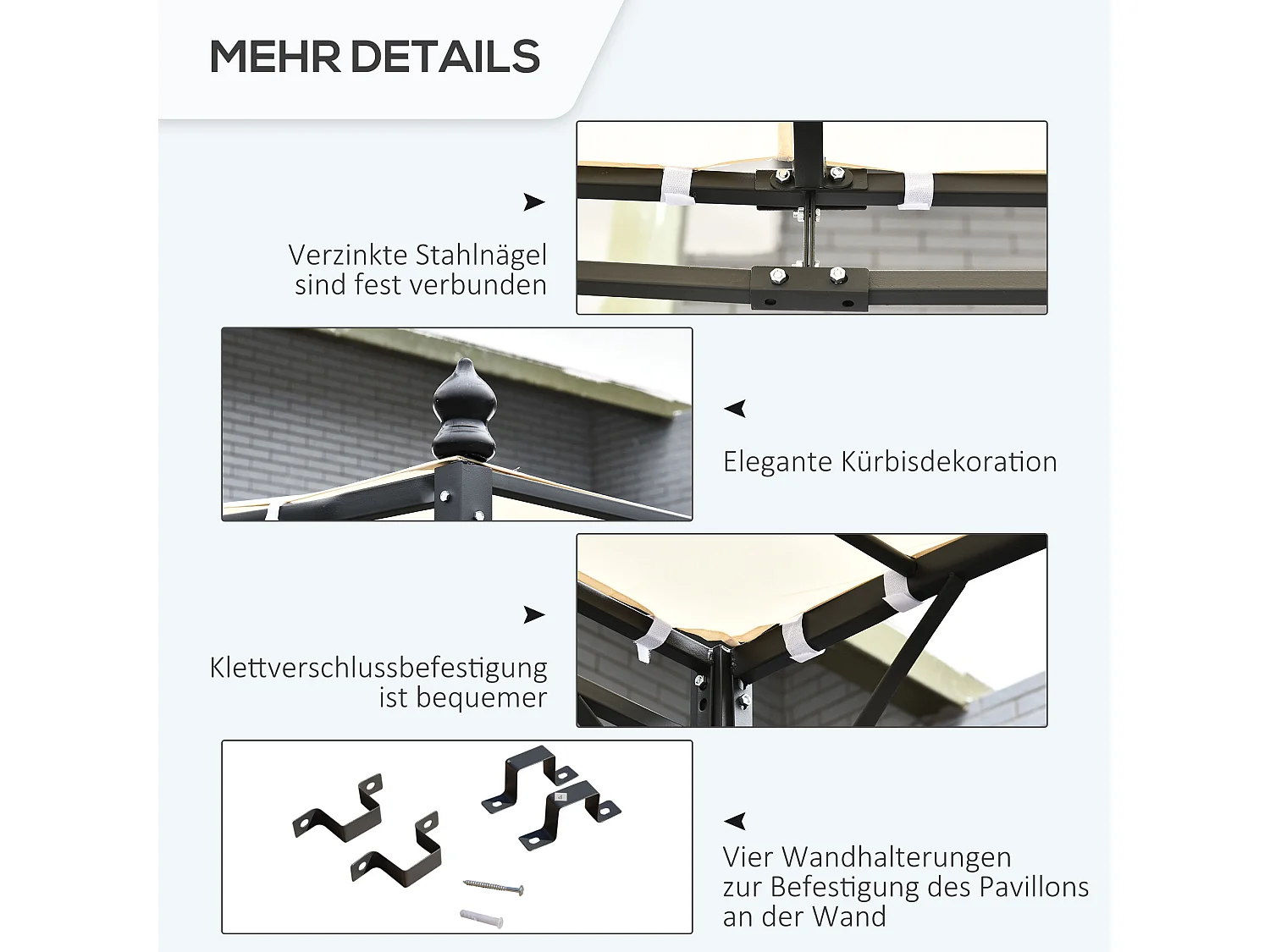 MEHR DETAILS

Verzinkte Stahlnägel sind fest verbunden

Elegante Kürbisdekoration

Klettverschlussbefestigung ist bequemer

Vier Wandhalterungen zur Befestigung des Pavillons an der Wand