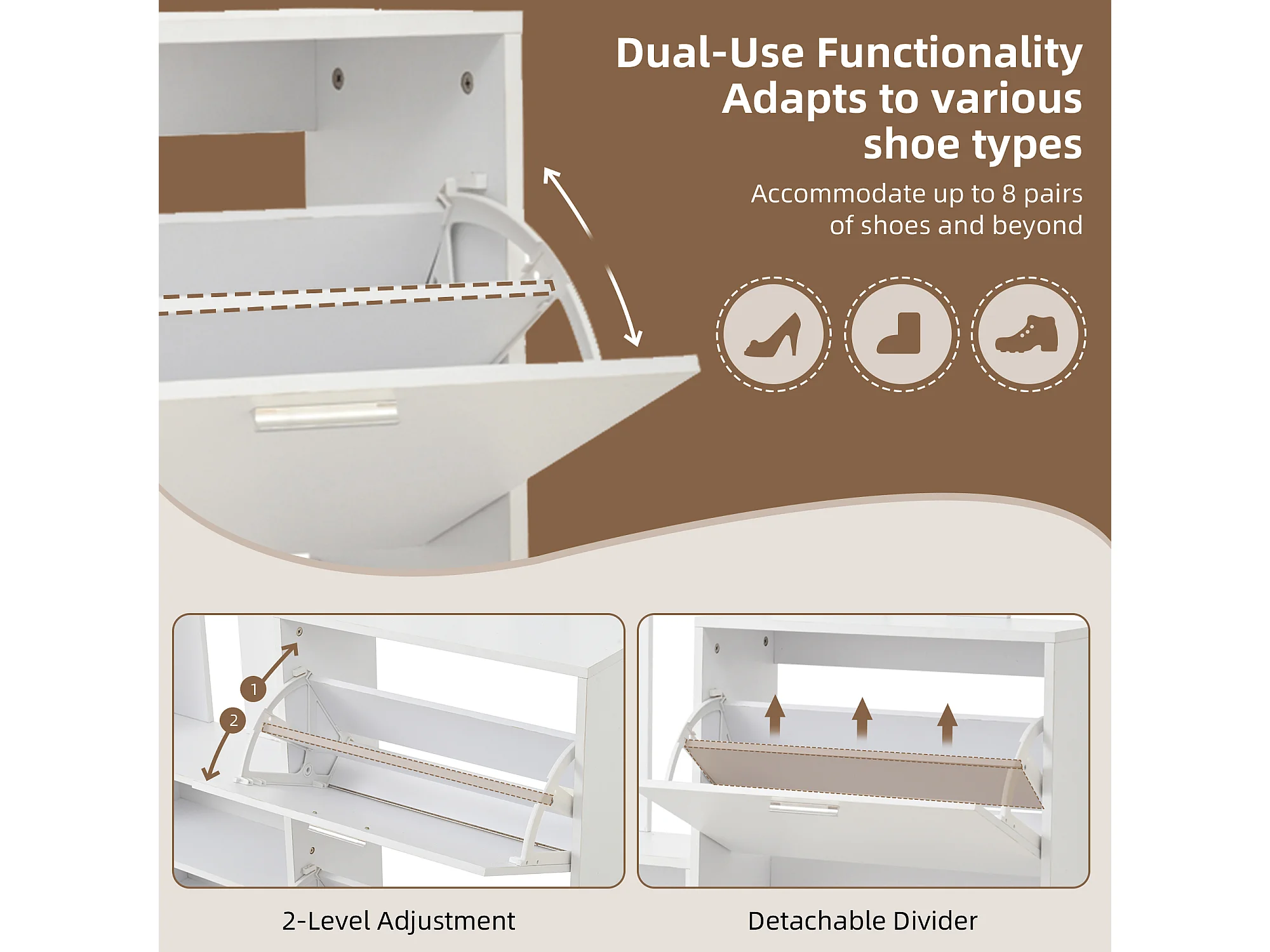 Dual-Use Functionality Adapts to various shoe types

Accommodate up to 8 pairs of shoes and beyond

1

2

2-Level Adjustment

Detachable Divider