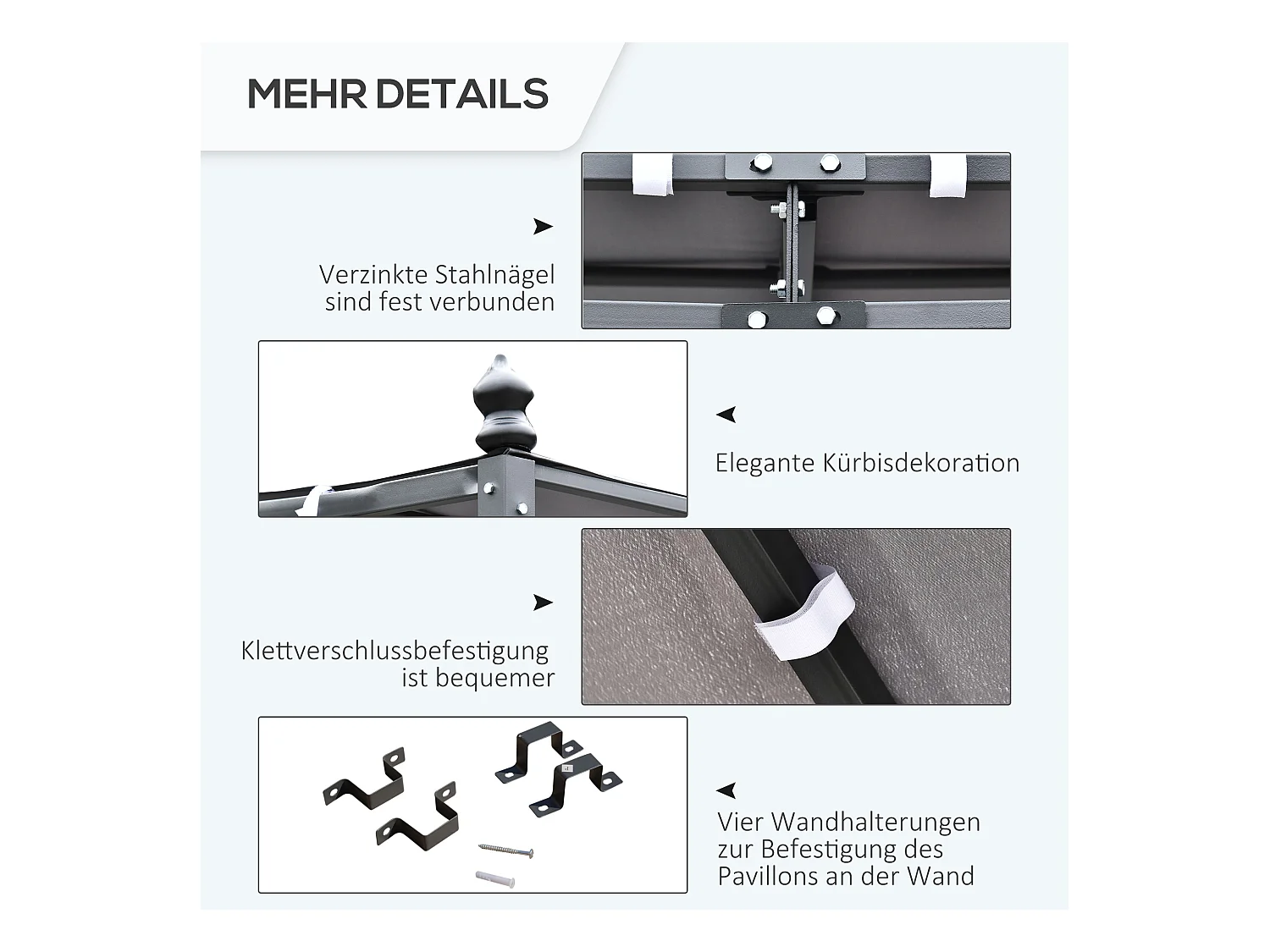 MEHR DETAILS

Verzinkte Stahlnägel sind fest verbunden

Elegante Kürbisdekoration

Klettverschlussbefestigung ist bequemer

Vier Wandhalterungen zur Befestigung des Pavillons an der Wand