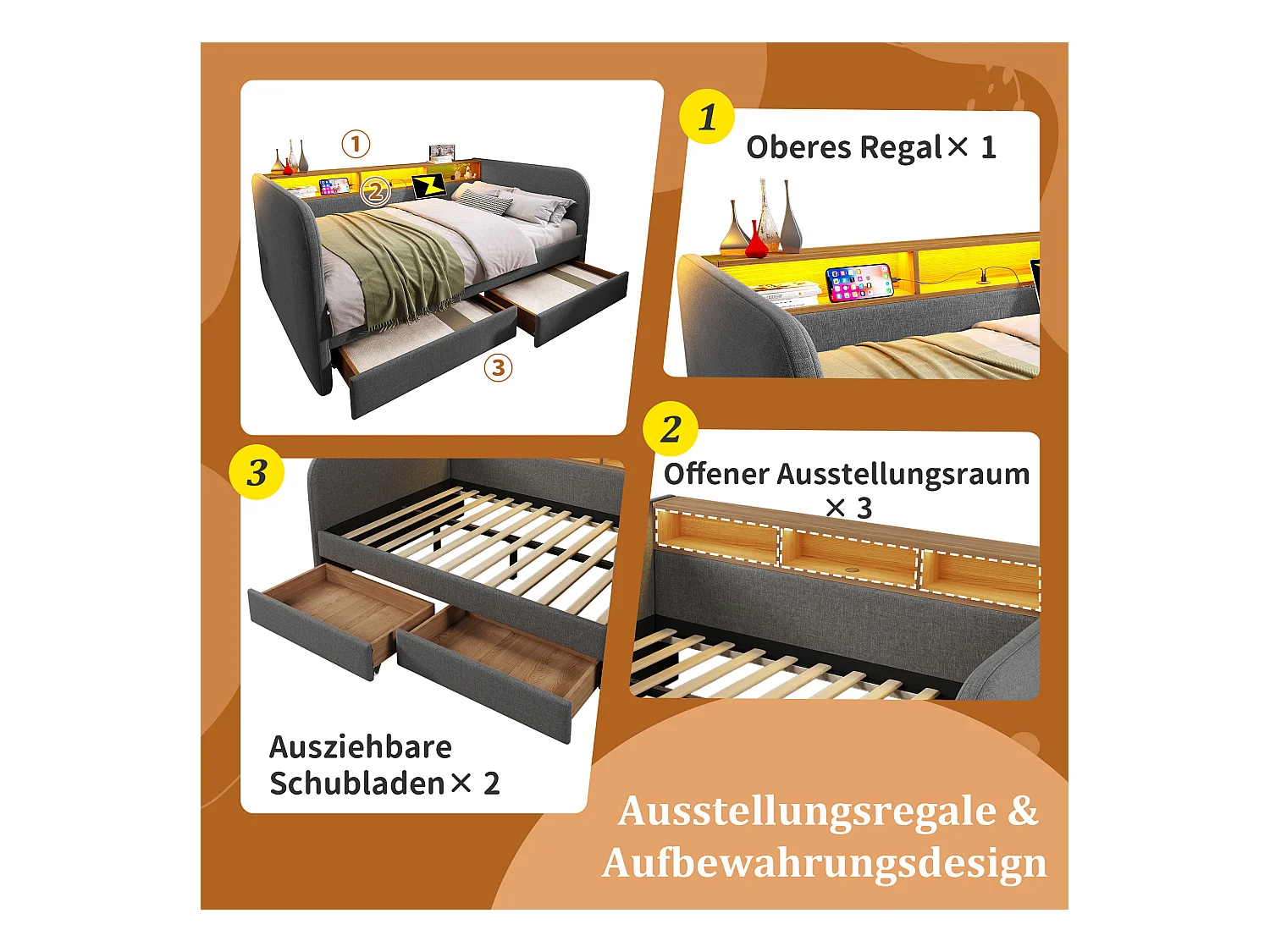 ①
②
③

1
Oberes Regal × 1

2
Offener Ausstellungsraum × 3

3
Ausziehbare Schubladen × 2

Ausstellungsregale & Aufbewahrungsdesign